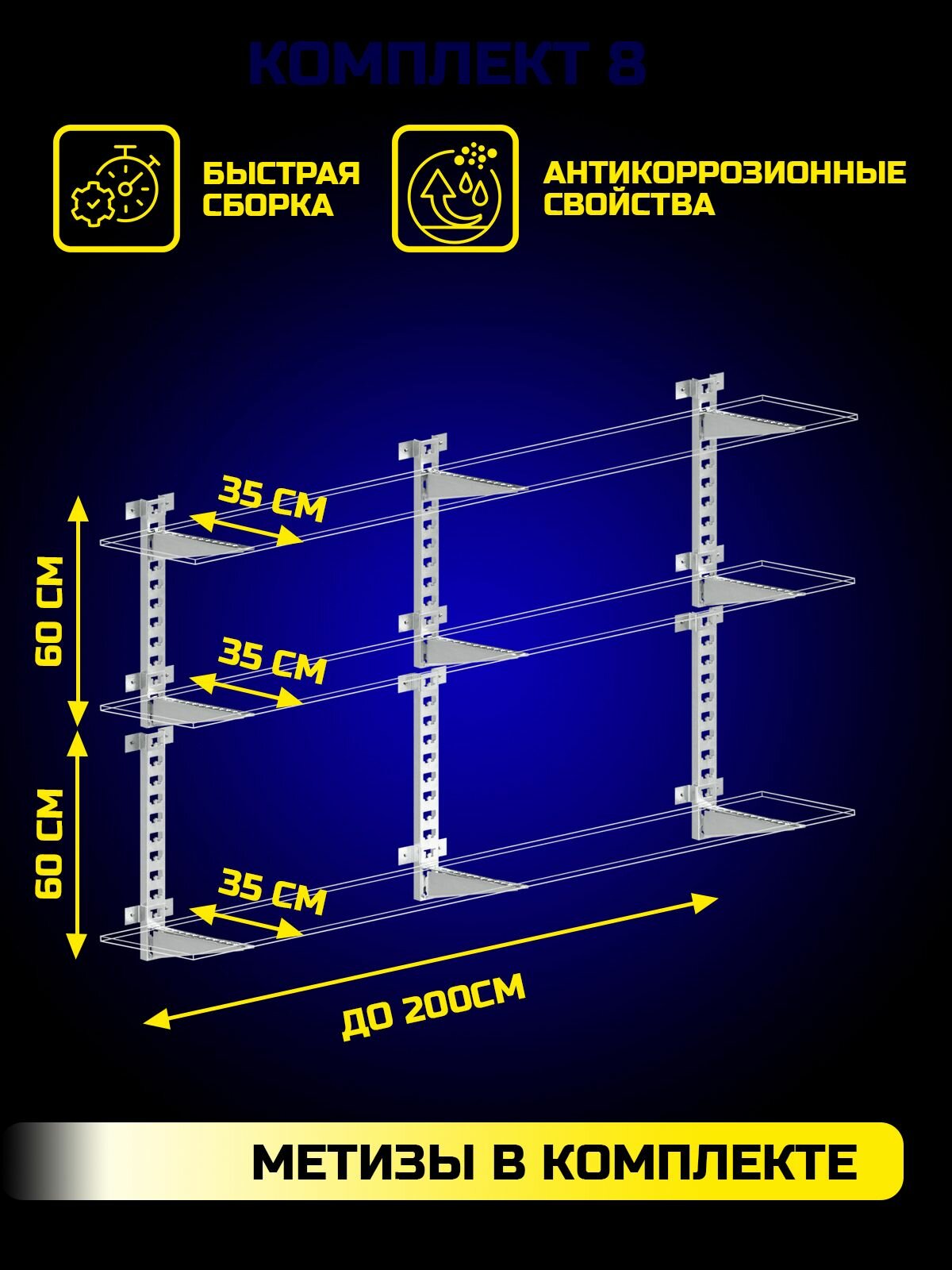 КОМПЛЕКТ 8

БЫСТРАЯ СБОРКА

АНТИКОРРОЗИОННЫЕ СВОЙСТВА

35 СМ

60 СМ

35 СМ

60 СМ

35 СМ

ДО 200СМ

МЕТИЗЫ В КОМПЛЕКТЕ