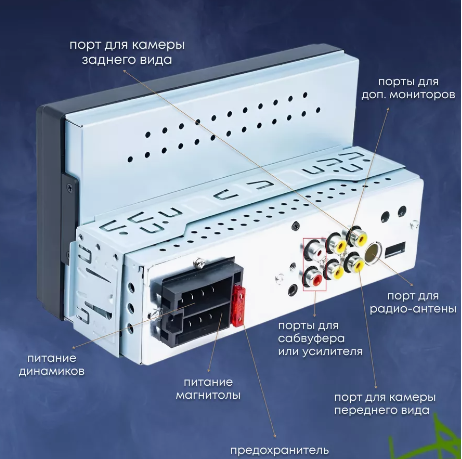 порт для камеры заднего вида

порты для доп. мониторов

порт для радио-антены

порты для сабвуфера или усилителя

питание динамиков

питание магнитолы

порт для камеры переднего вида

предохранитель