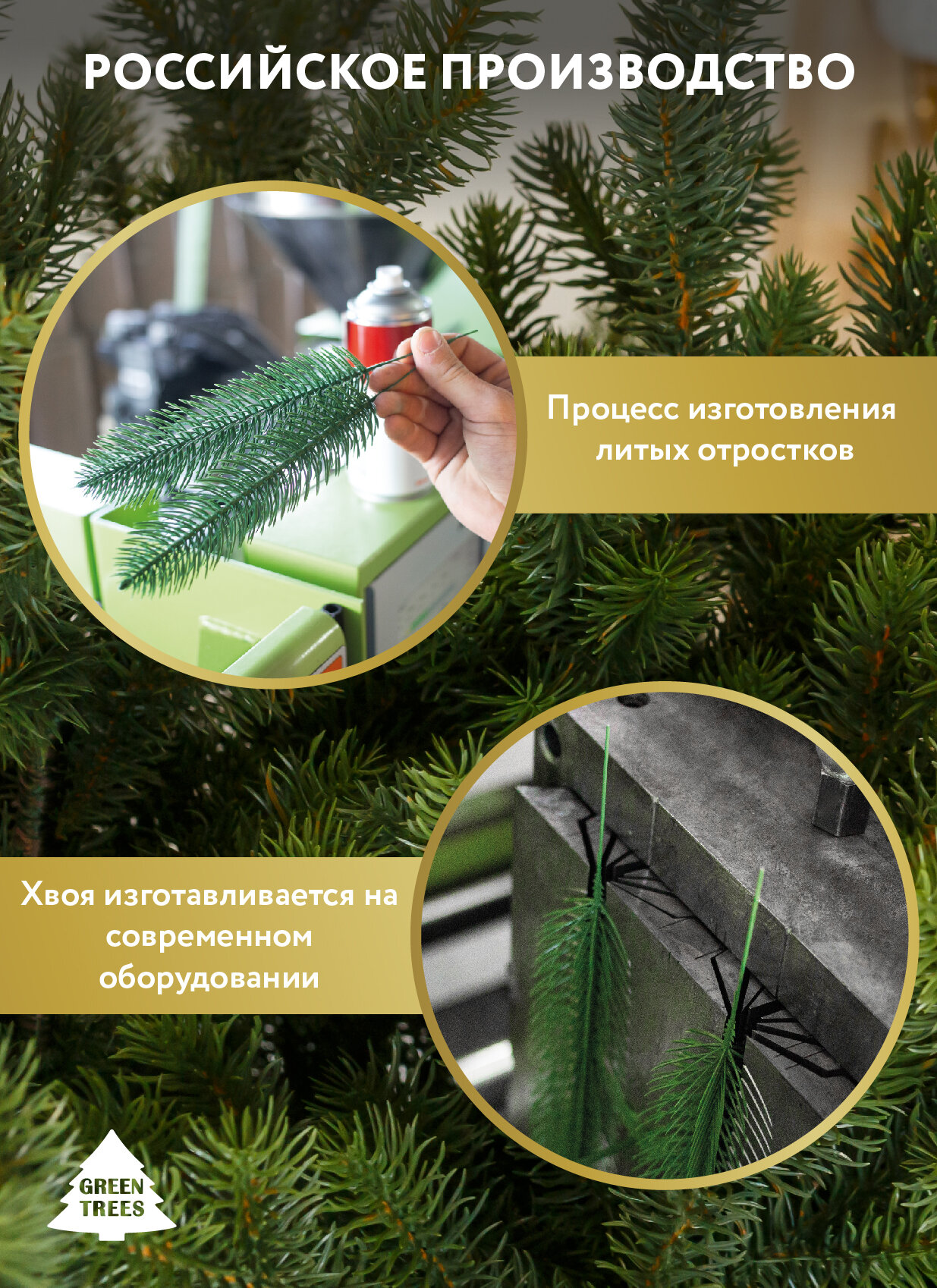 РОССИЙСКОЕ ПРОИЗВОДСТВО

Процесс изготовления литых отростков

Хвоя изготавливается на современном оборудовании

GREEN TREES