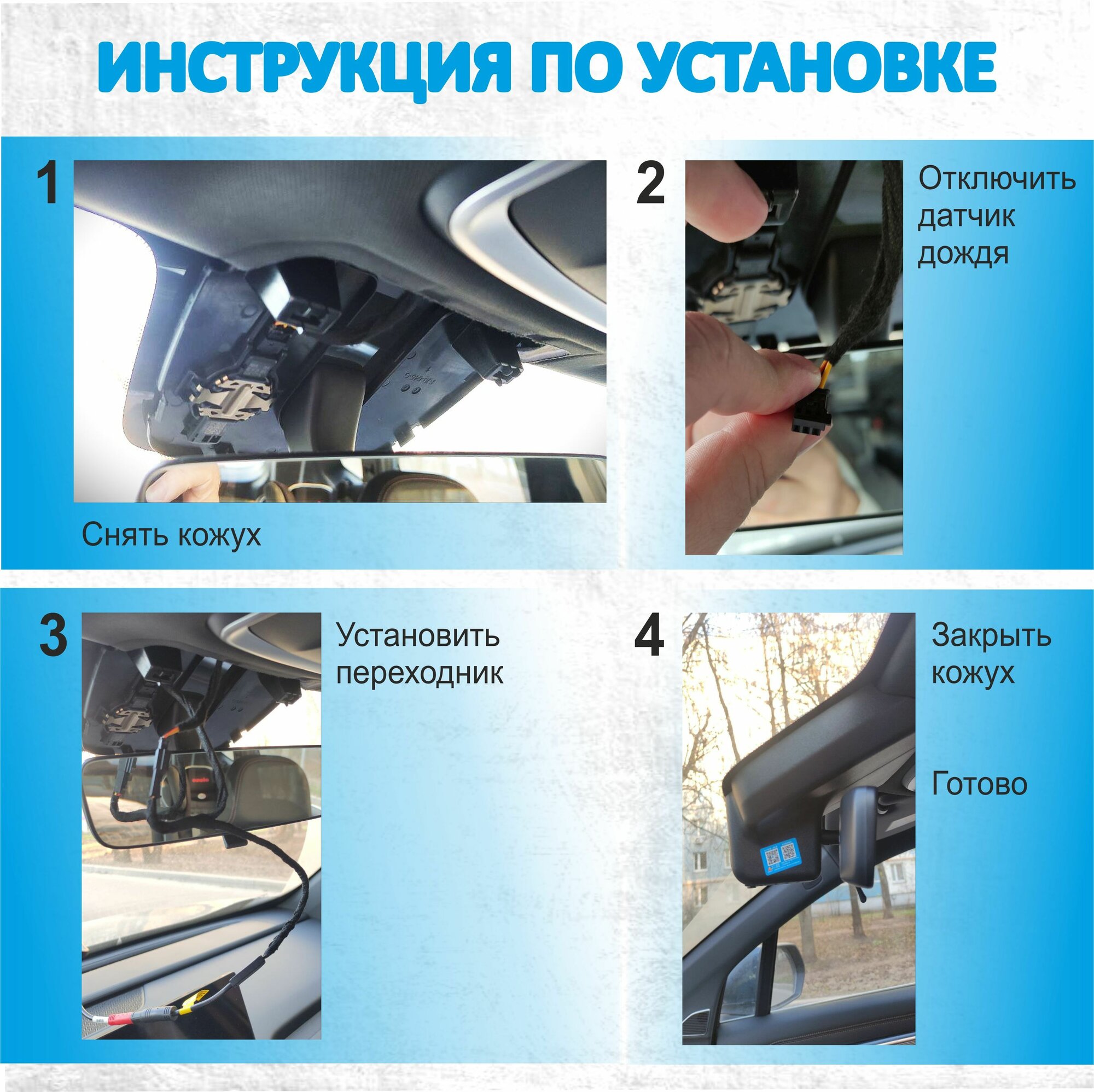 ИНСТРУКЦИЯ ПО УСТАНОВКЕ

1

Снять кожух

2

Отключить датчик дождя

3

Установить переходник

4

Закрыть кожух

Готово