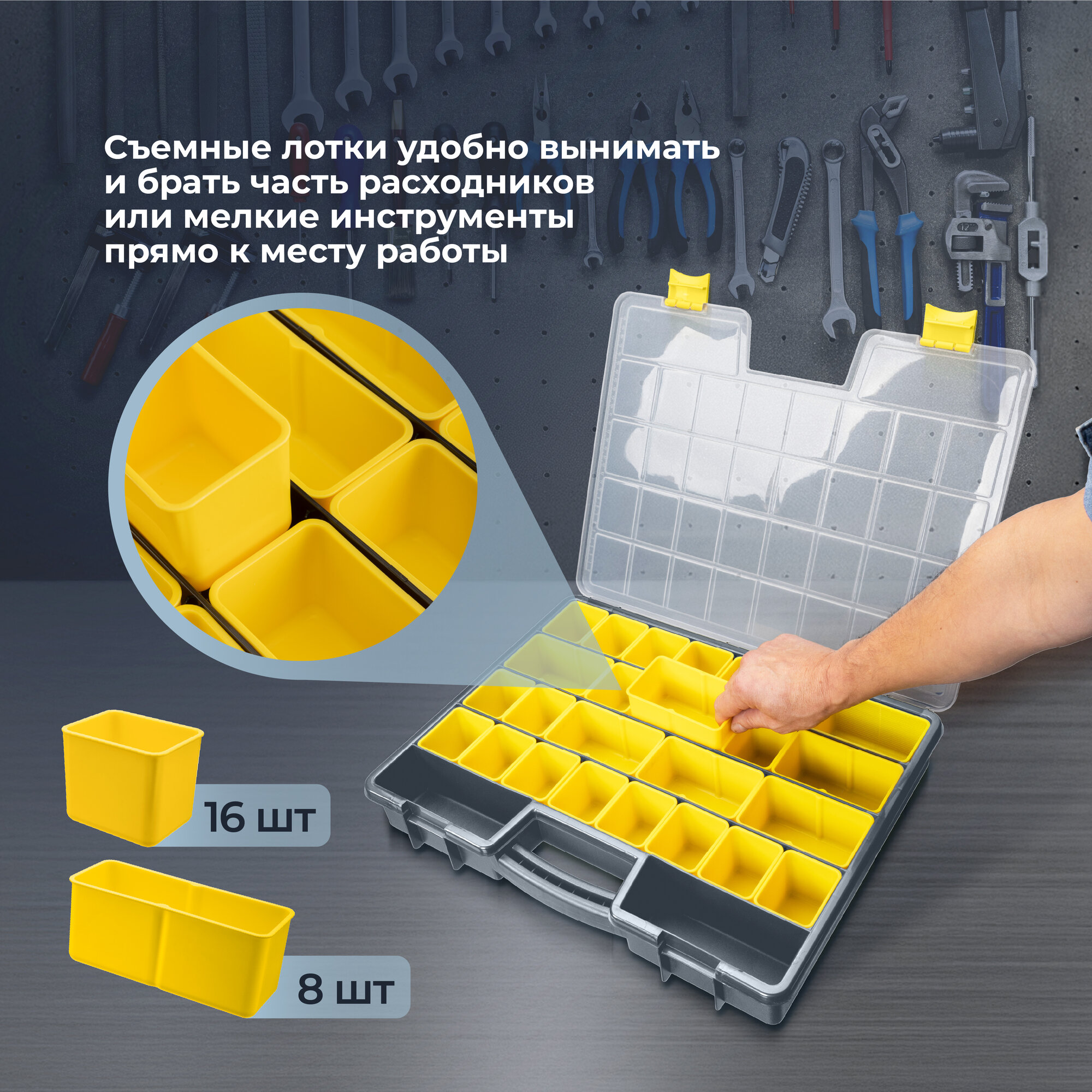 Съемные лотки удобно вынимать и брать часть расходников или мелкие инструменты прямо к месту работы

16 шт

8 шт