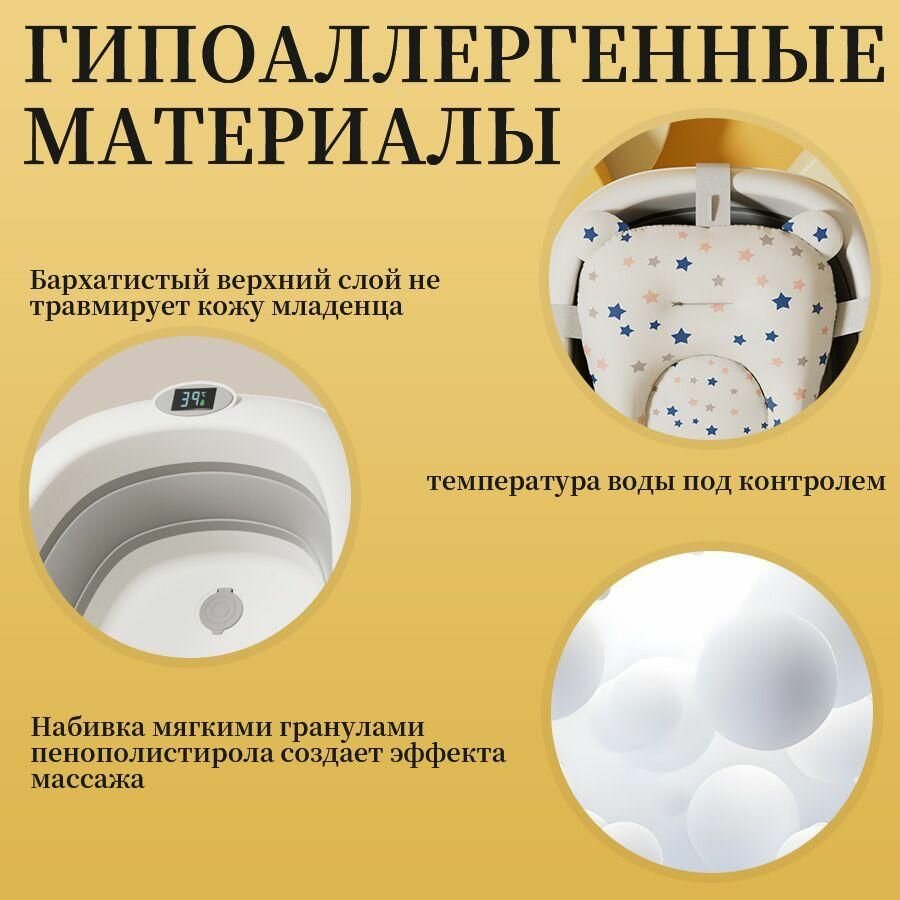 ГИПОАЛЛЕРГЕННЫЕ МАТЕРИАЛЫ

Бархатистый верхний слой не травмирует кожу младенца

39

температура воды под контролем

Набивка мягкими гранулами пенополистирола создает эффекта массажа