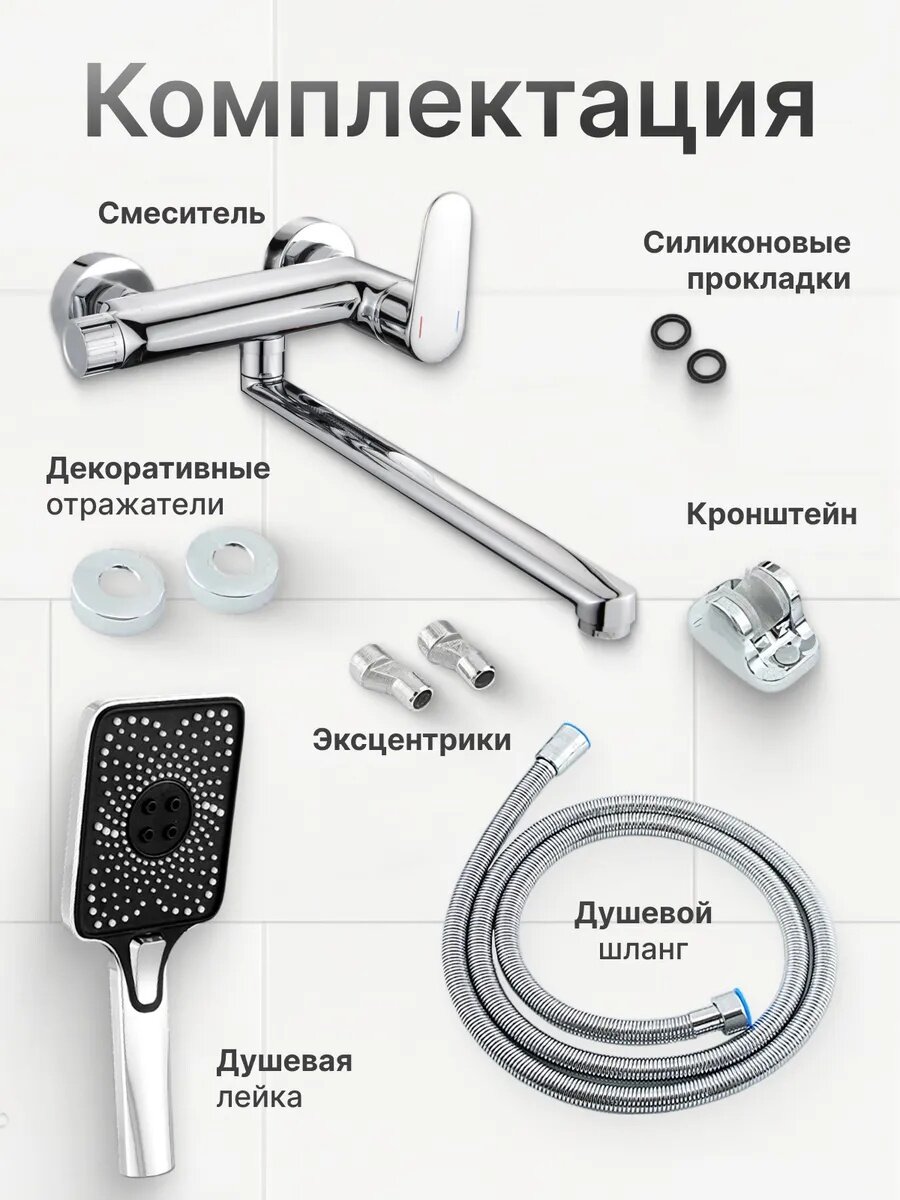 Комплектация

Смеситель

Силиконовые прокладки

Декоративные отражатели

Кронштейн

Эксцентрики

Душевой шланг

Душевая лейка