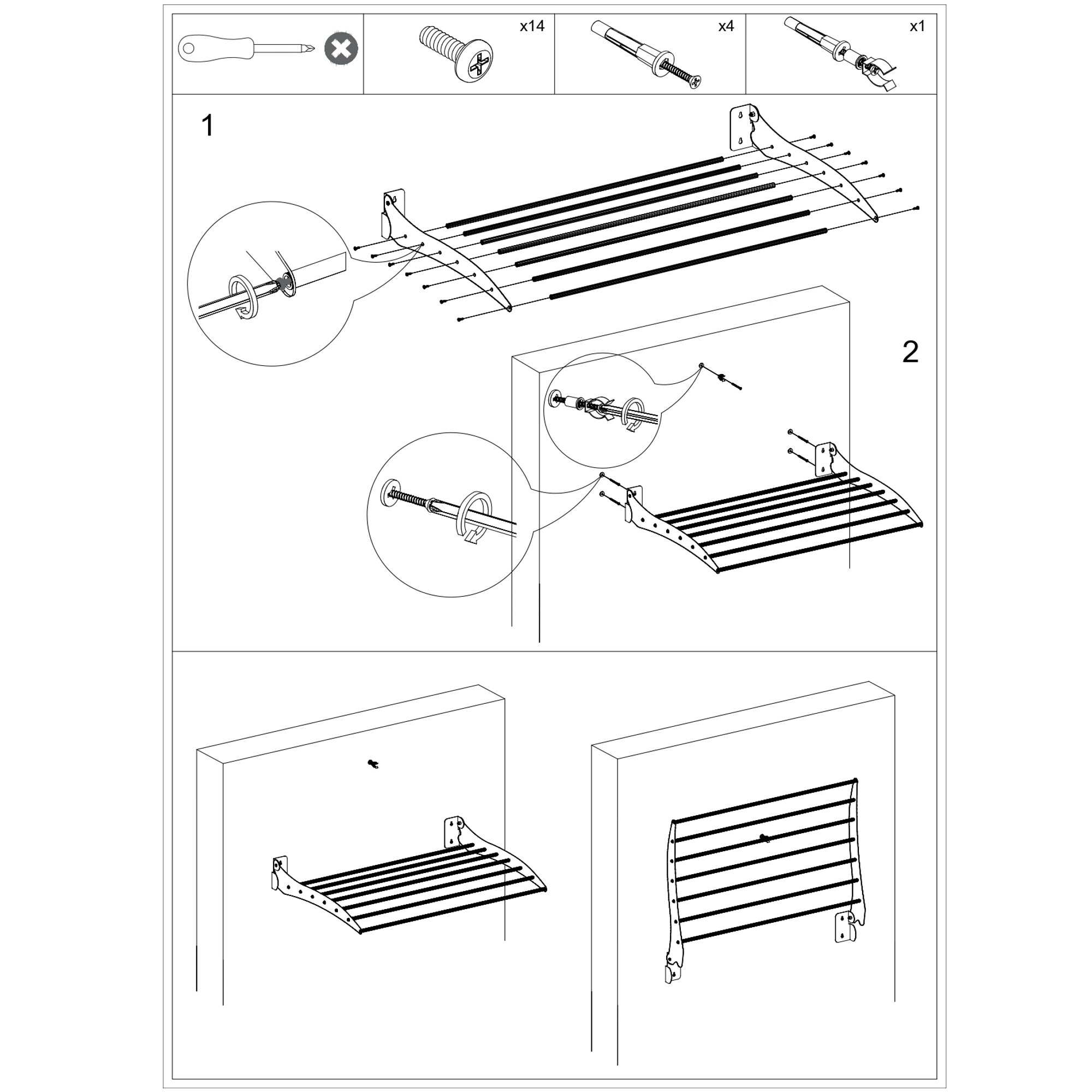 x14

x4

x1

1

2