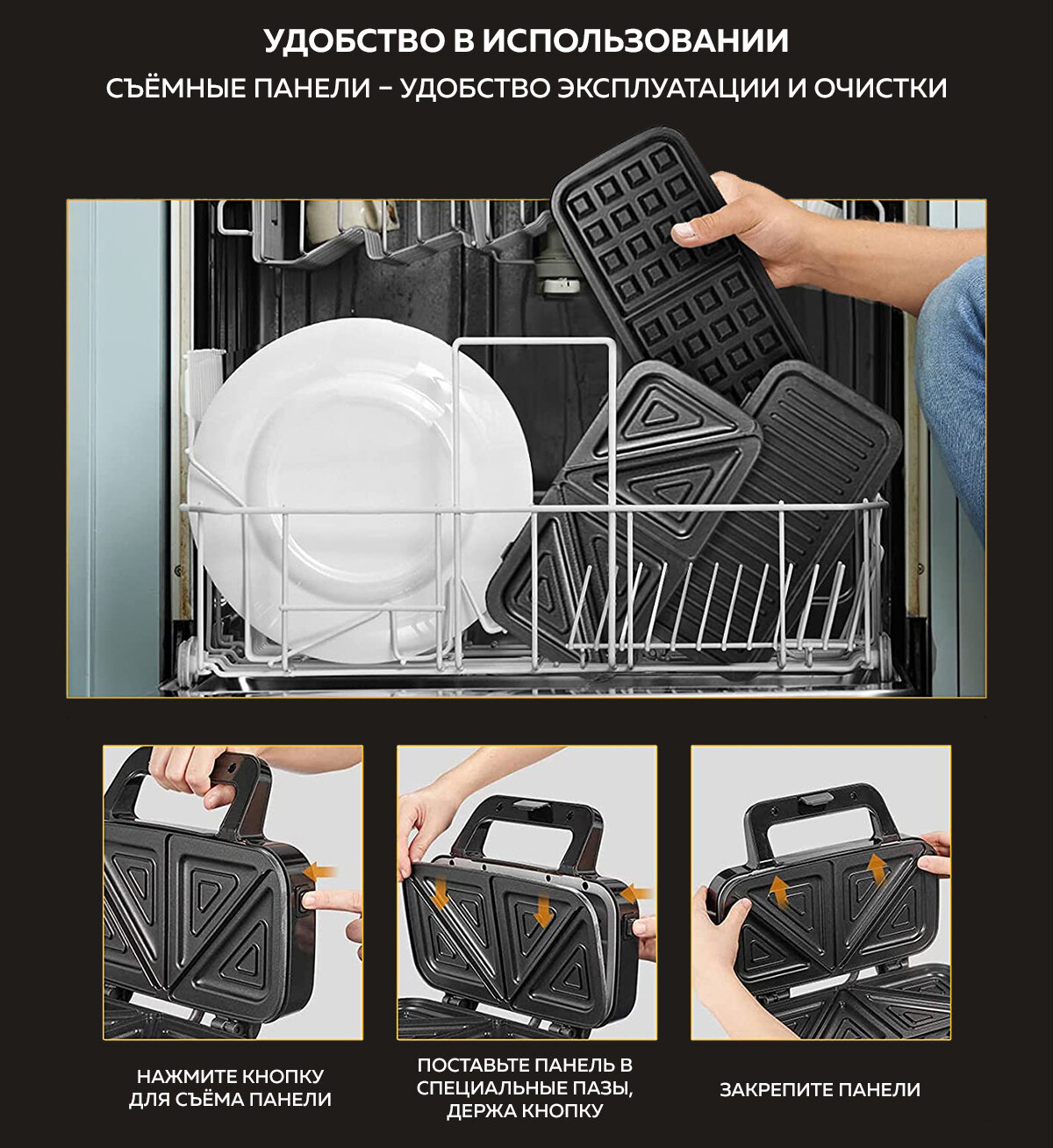 УДОБСТВО В ИСПОЛЬЗОВАНИИ

СЪЁМНЫЕ ПАНЕЛИ – УДОБСТВО ЭКСПЛУАТАЦИИ И ОЧИСТКИ

НАЖМИТЕ КНОПКУ ДЛЯ СЪЁМА ПАНЕЛИ

ПОСТАВЬТЕ ПАНЕЛЬ В СПЕЦИАЛЬНЫЕ ПАЗЫ, ДЕРЖА КНОПКУ

ЗАКРЕПИТЕ ПАНЕЛИ