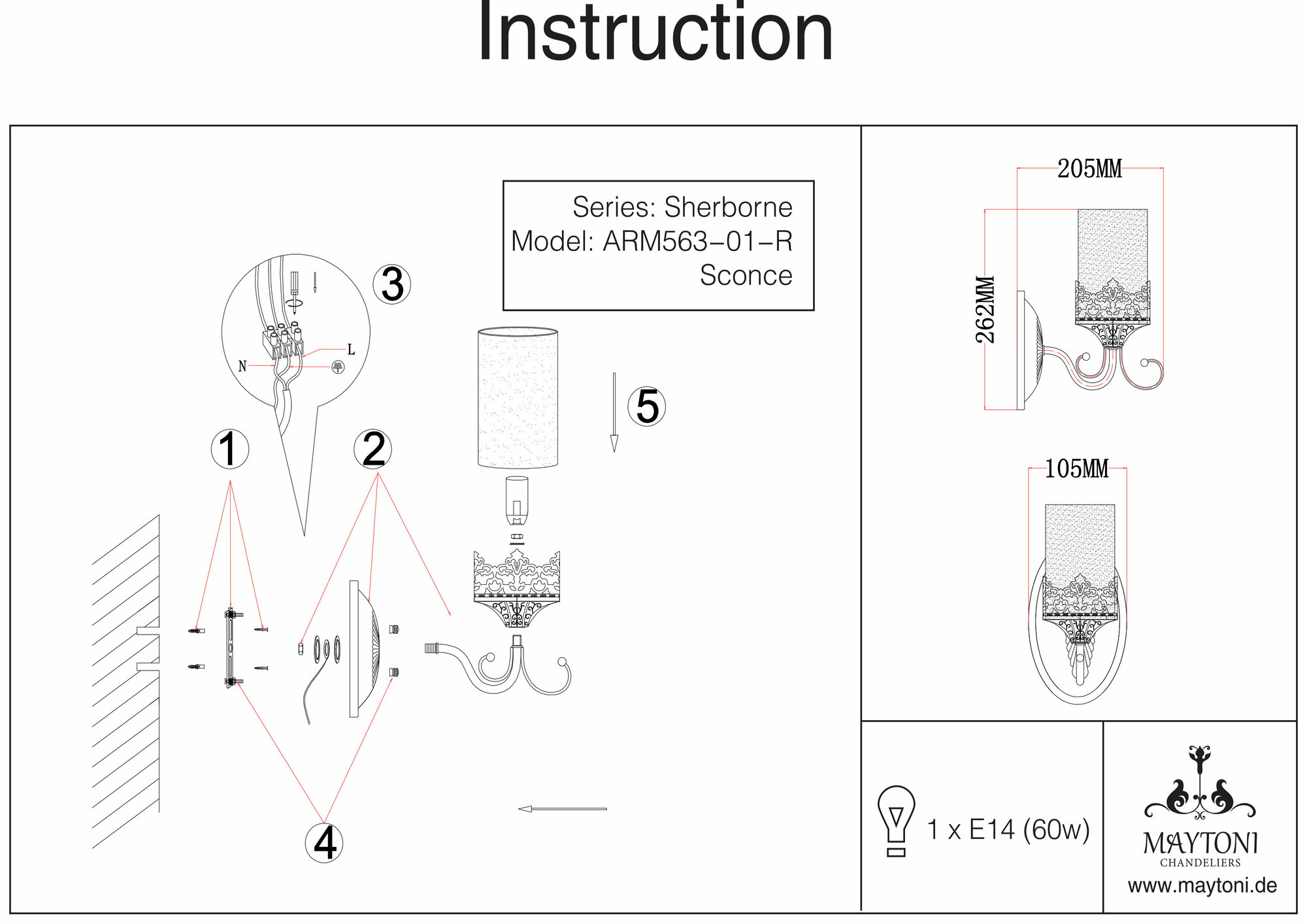 Instruction

Series: Sherborne
Model: ARM563-01-R
Sconce

3

L

N

5

1

2

4

205MM

262MM

105MM

1 x E14 (60w)

MAYTONI
CHANDELIERS
www.maytoni.de