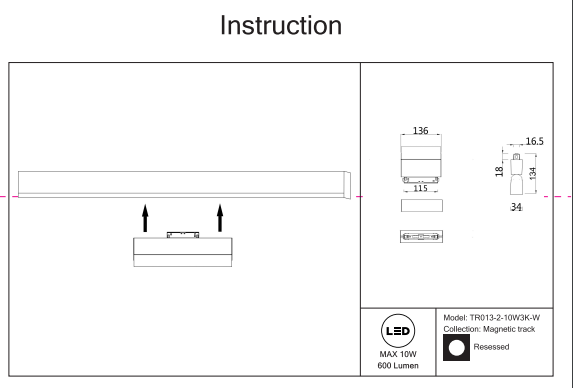 Instruction

136

115

16.5

18

134

34

LED

MAX 10W
600 Lumen

Model: TR013-2-10W3K-W
Collection: Magnetic track

Resessed