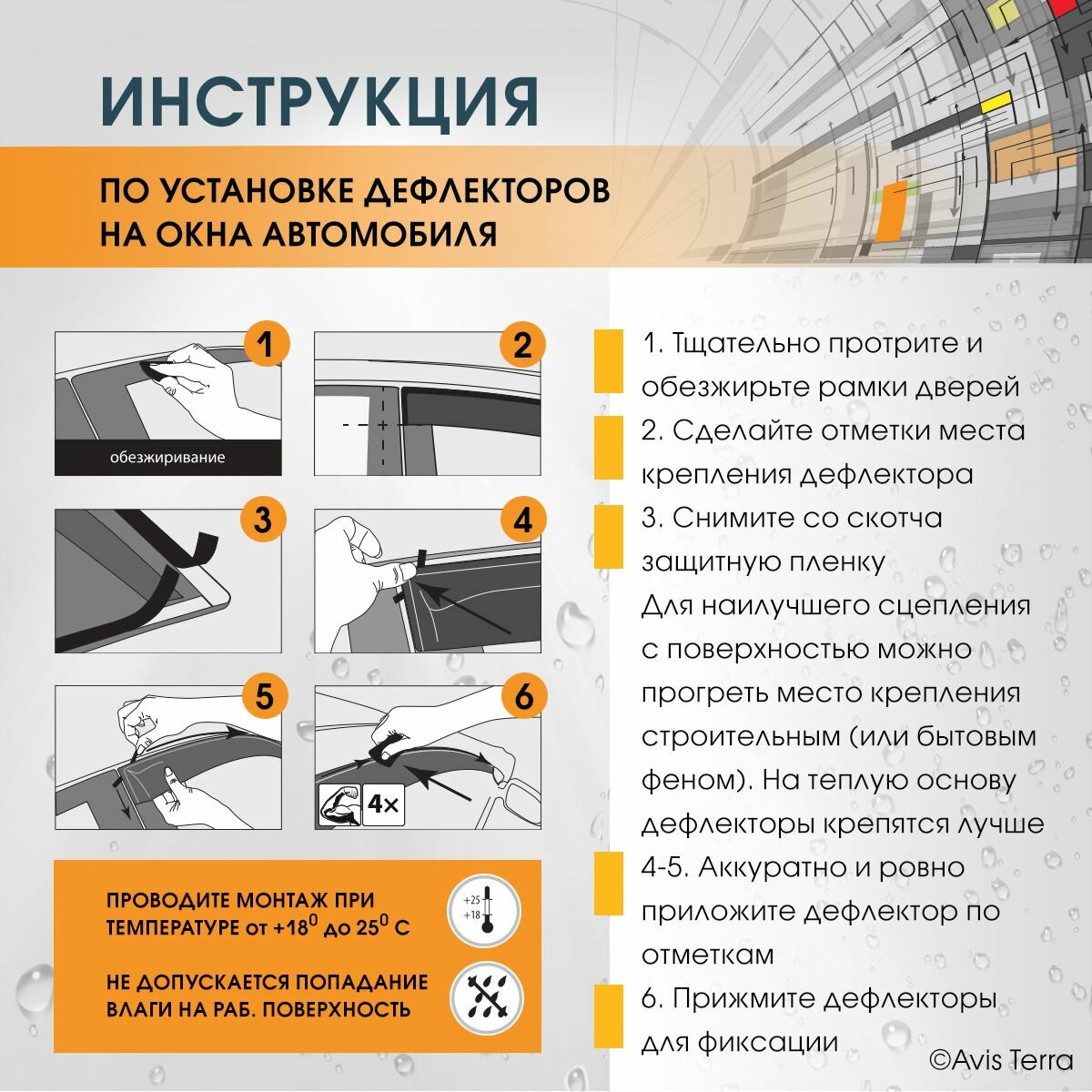 ИНСТРУКЦИЯ

ПО УСТАНОВКЕ ДЕФЛЕКТОРОВ НА ОКНА АВТОМОБИЛЯ

1

обезжиривание

2

3

4

5

6

4×

ПРОВОДИТЕ МОНТАЖ ПРИ ТЕМПЕРАТУРЕ от $+18^0$ до $25^0$ С

+25
+18

НЕ ДОПУСКАЕТСЯ ПОПАДАНИЕ ВЛАГИ НА РАБ. ПОВЕРХНОСТЬ

1. Тщательно протрите и обезжирьте рамки дверей

2. Сделайте отметки места крепления дефлектора

3. Снимите со скотча защитную пленку
Для наилучшего сцепления с поверхностью можно прогреть место крепления строительным (или бытовым феном). На теплую основу дефлекторы крепятся лучше

4-5. Аккуратно и ровно приложите дефлектор по отметкам

6. Прижмите дефлекторы для фиксации

©Avis Terra