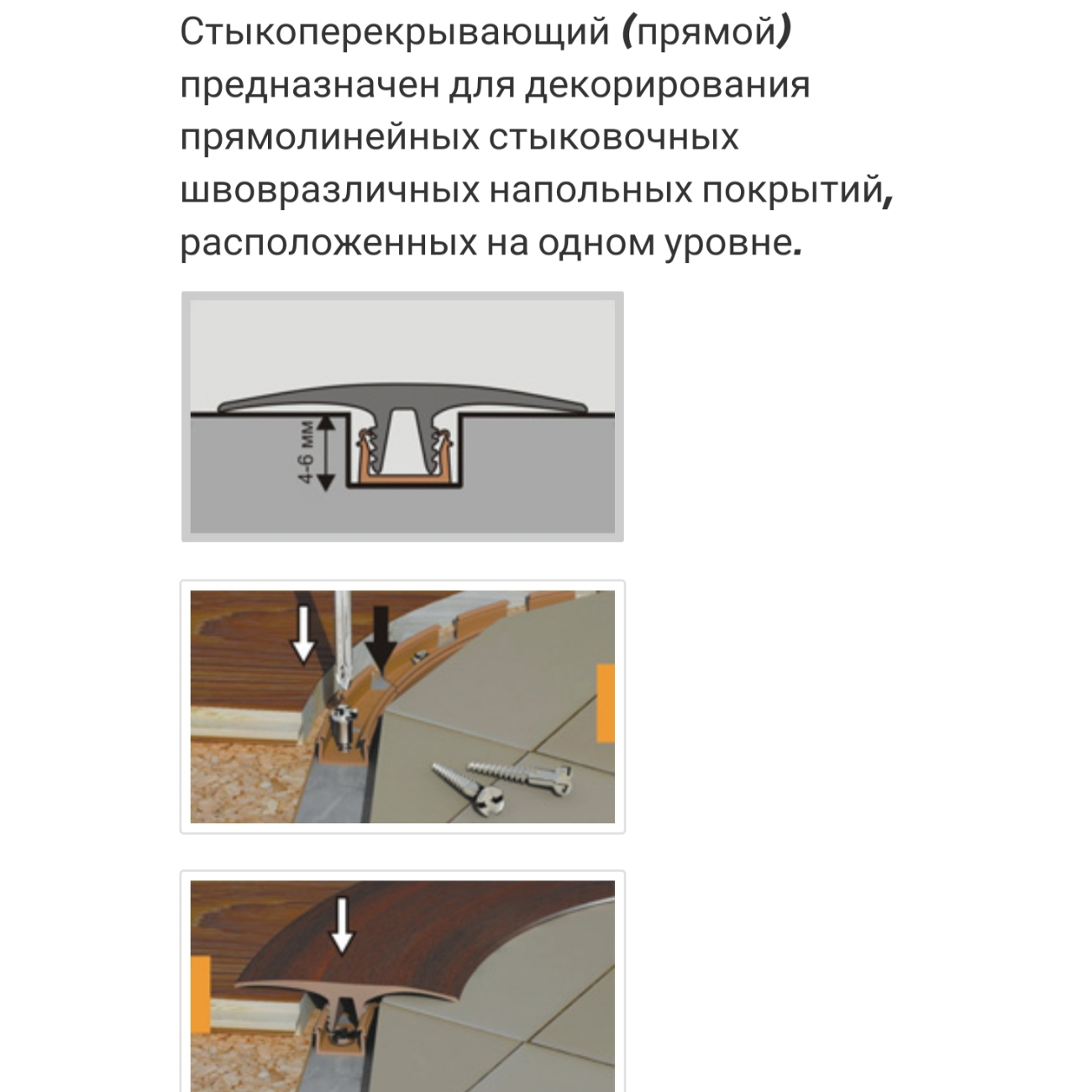 Стыкоперекрывающий (прямой) предназначен для декорирования прямолинейных стыковочных швовразличных напольных покрытий, расположенных на одном уровне.

4-6 мм