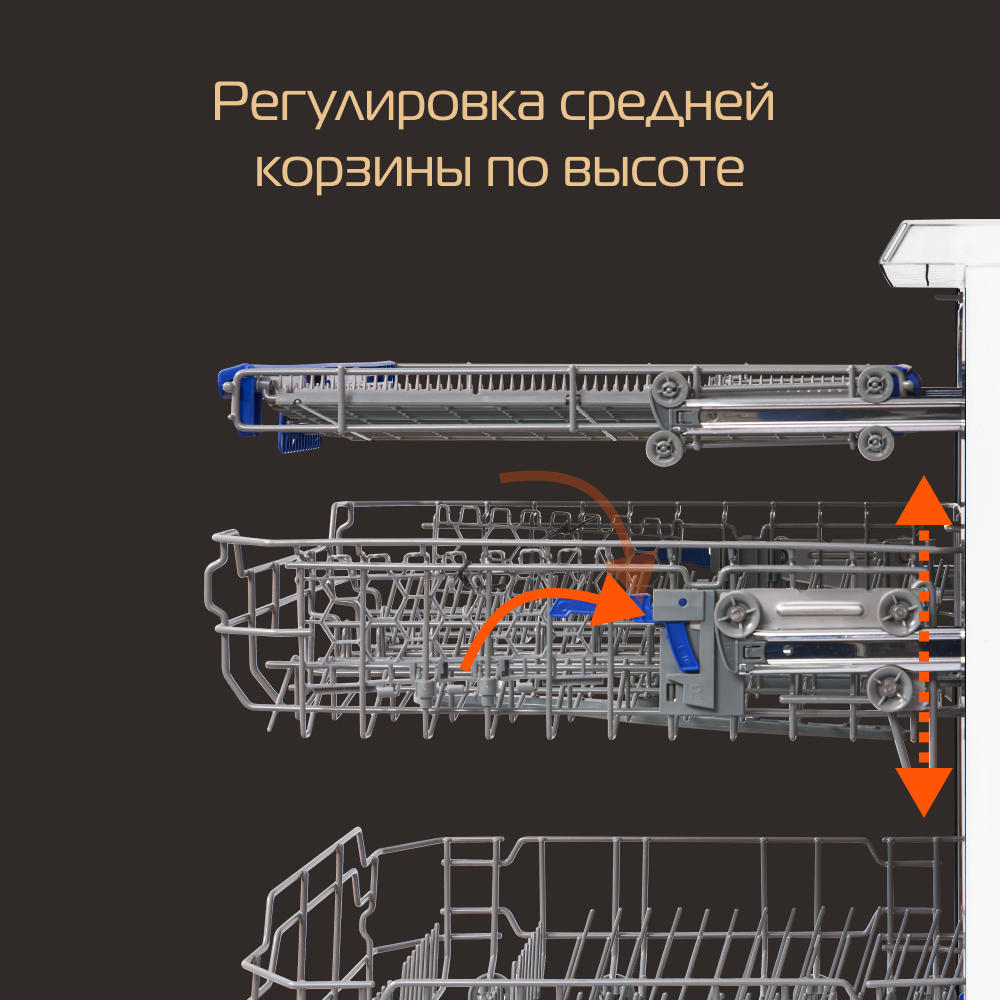 Регулировка средней корзины по высоте