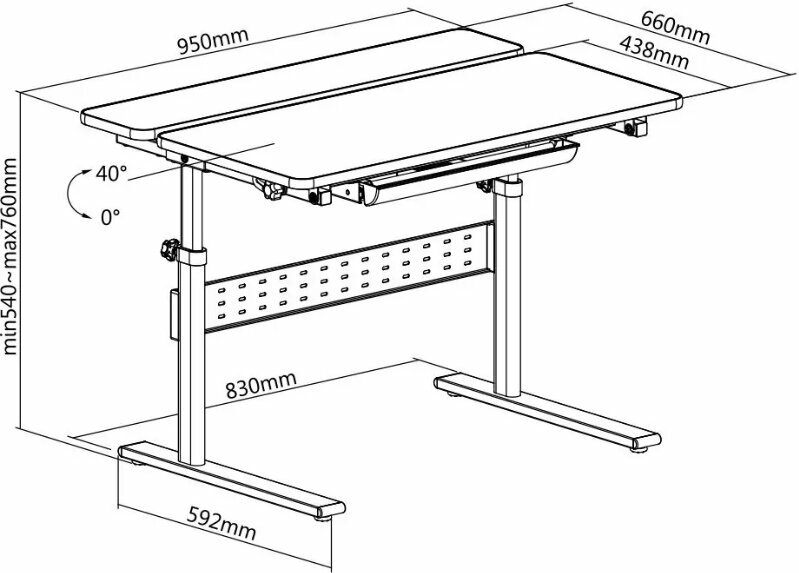 950mm
660mm
438mm
40°
0°
min540~max760mm
830mm
592mm