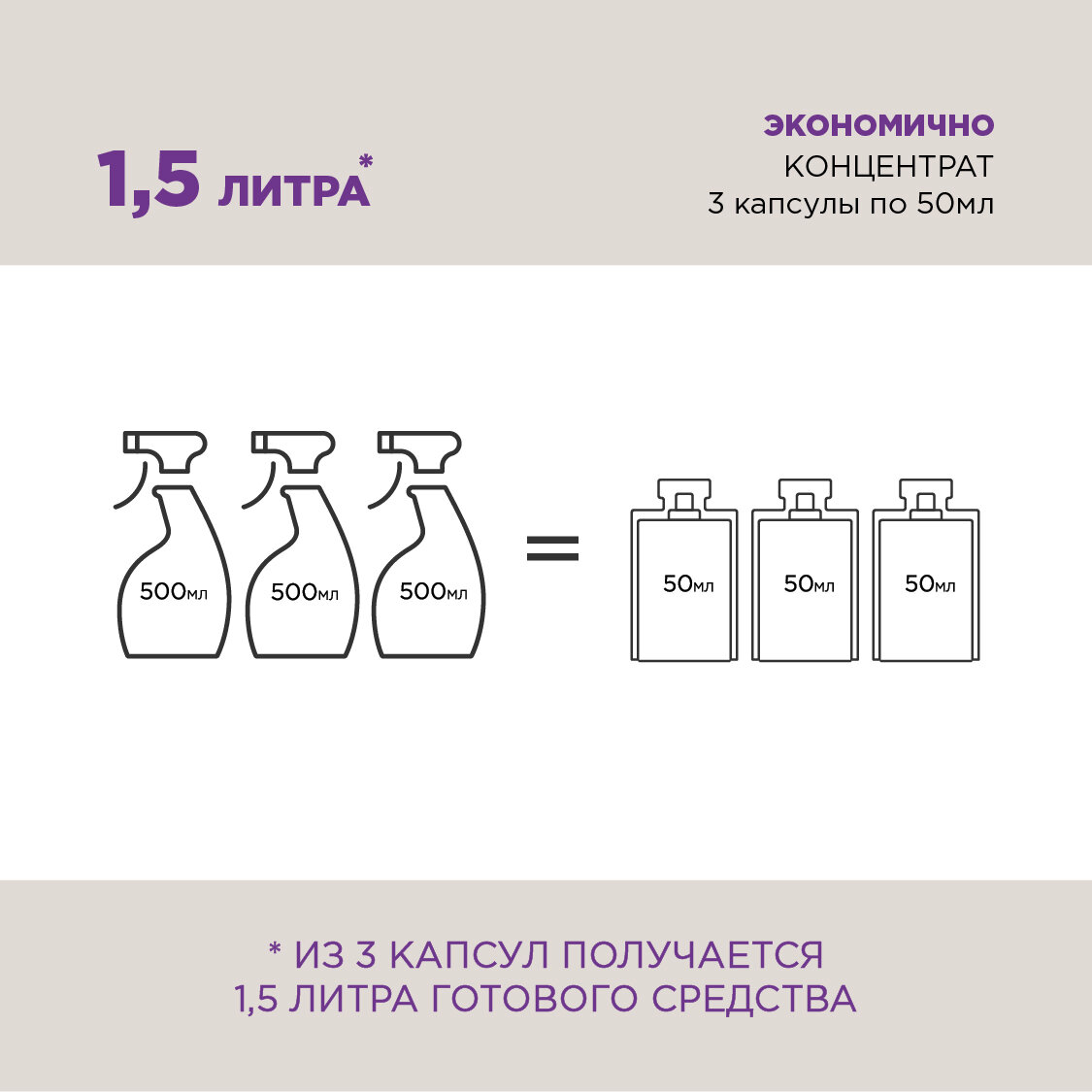 1,5 ЛИТРА*

ЭКОНОМИЧНО
КОНЦЕНТРАТ
3 капсулы по 50мл

500мл 500мл 500мл = 50мл 50мл 50мл

* ИЗ 3 КАПСУЛ ПОЛУЧАЕТСЯ
1,5 ЛИТРА ГОТОВОГО СРЕДСТВА