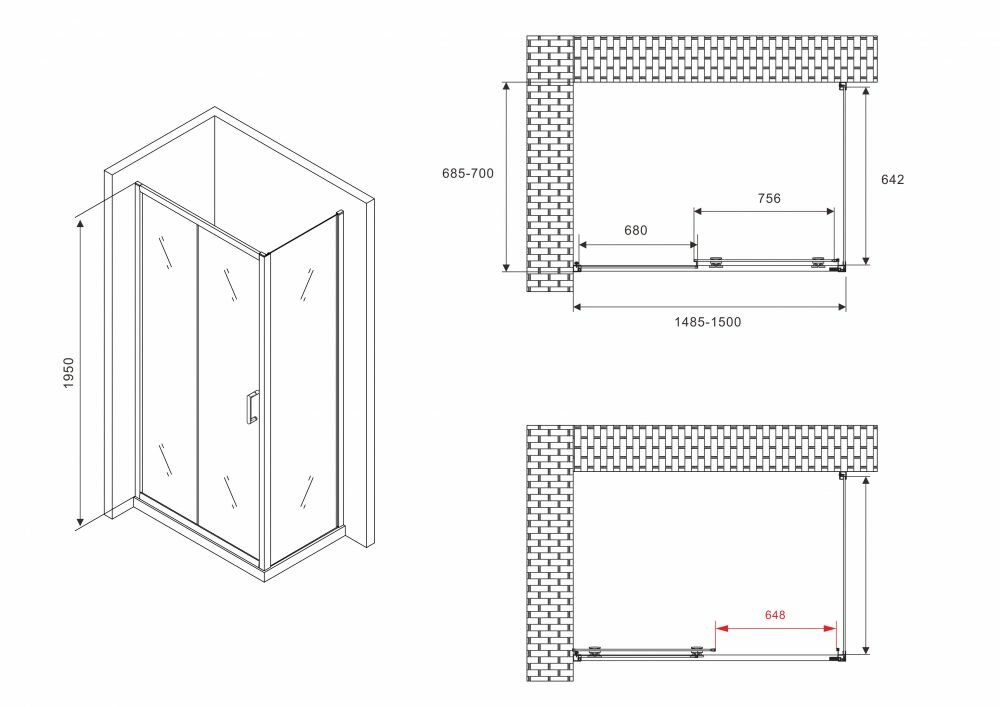 1950

685-700

680

756

642

1485-1500

648