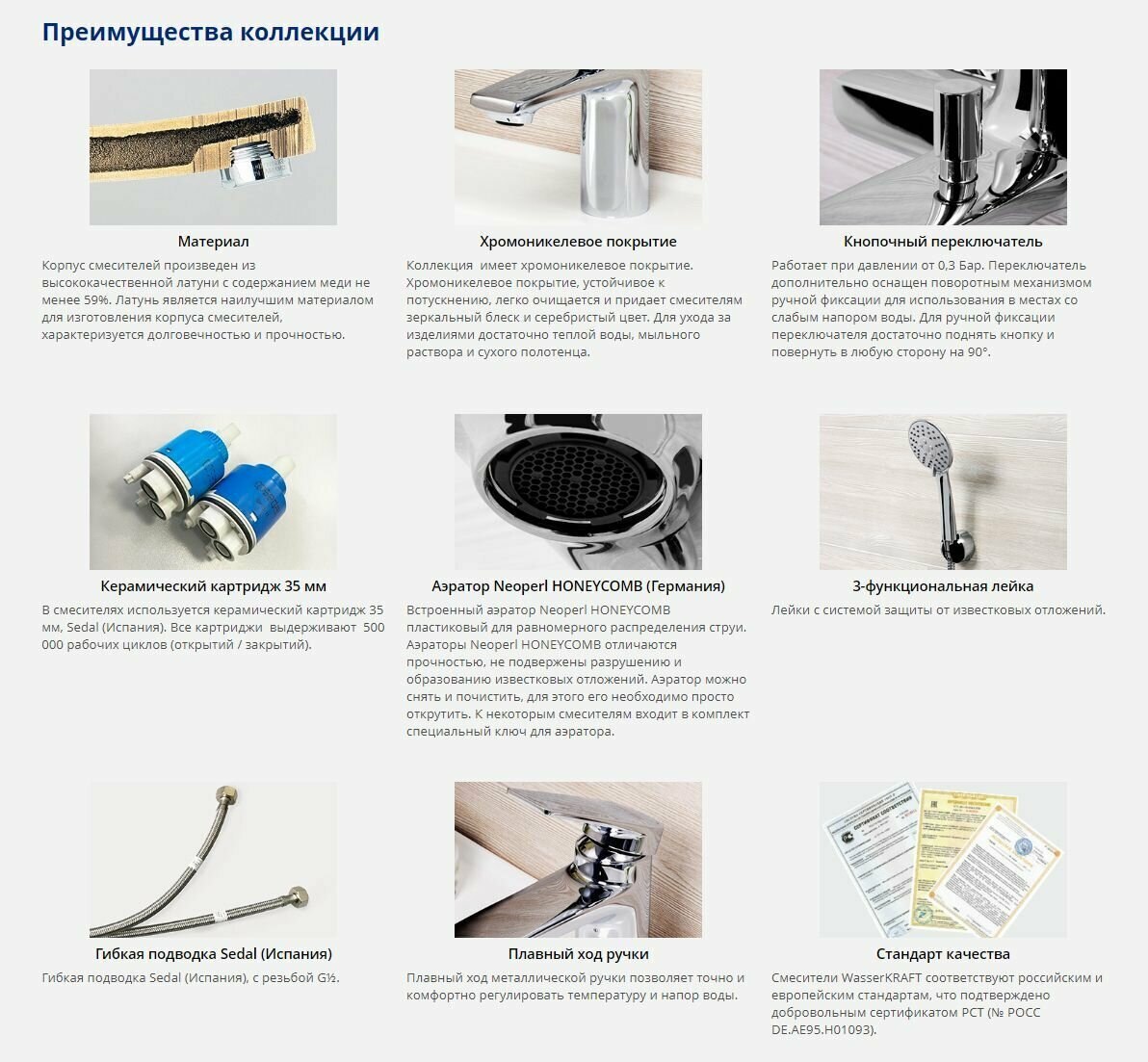 Преимущества коллекции

Материал

Корпус смесителей произведен из высококачественной латуни с содержанием меди не менее 59%. Латунь является наилучшим материалом для изготовления корпуса смесителей, характеризуется долговечностью и прочностью.

Хромоникелевое покрытие

Коллекция имеет хромоникелевое покрытие. Хромоникелевое покрытие, устойчивое к потускнению, легко очищается и придает смесителям зеркальный блеск и серебристый цвет. Для ухода за изделиями достаточно теплой воды, мыльного раствора и сухого полотенца.

Кнопочный переключатель

Работает при давлении от 0,3 Бар. Переключатель дополнительно оснащен поворотным механизмом ручной фиксации для использования в местах со слабым напором воды. Для ручной фиксации переключателя достаточно поднять кнопку и повернуть в любую сторону на 90°.

Керамический картридж 35 мм

В смесителях используется керамический картридж 35 мм, Sedal (Испания). Все картриджи выдерживают 500 000 рабочих циклов (открытий / закрытий).

Аэратор Neoperl HONEYCOMB (Германия)

Встроенный аэратор Neoperl HONEYCOMB пластиковый для равномерного распределения струи. Аэраторы Neoperl HONEYCOMB отличаются прочностью, не подвержены разрушению и образованию известковых отложений. Аэратор можно снять и почистить, для этого его необходимо просто открутить. К некоторым смесителям входит в комплект специальный ключ для аэратора.

3-функциональная лейка

Лейки с системой защиты от известковых отложений.

Гибкая подводка Sedal (Испания)

Гибкая подводка Sedal (Испания), с резьбой G½.

Плавный ход ручки

Плавный ход металлической ручки позволяет точно и комфортно регулировать температуру и напор воды.

Стандарт качества

Смесители WasserKRAFT соответствуют российским и европейским стандартам, что подтверждено добровольным сертификатом РСТ (№ РОСС DE.AE95.H01093).