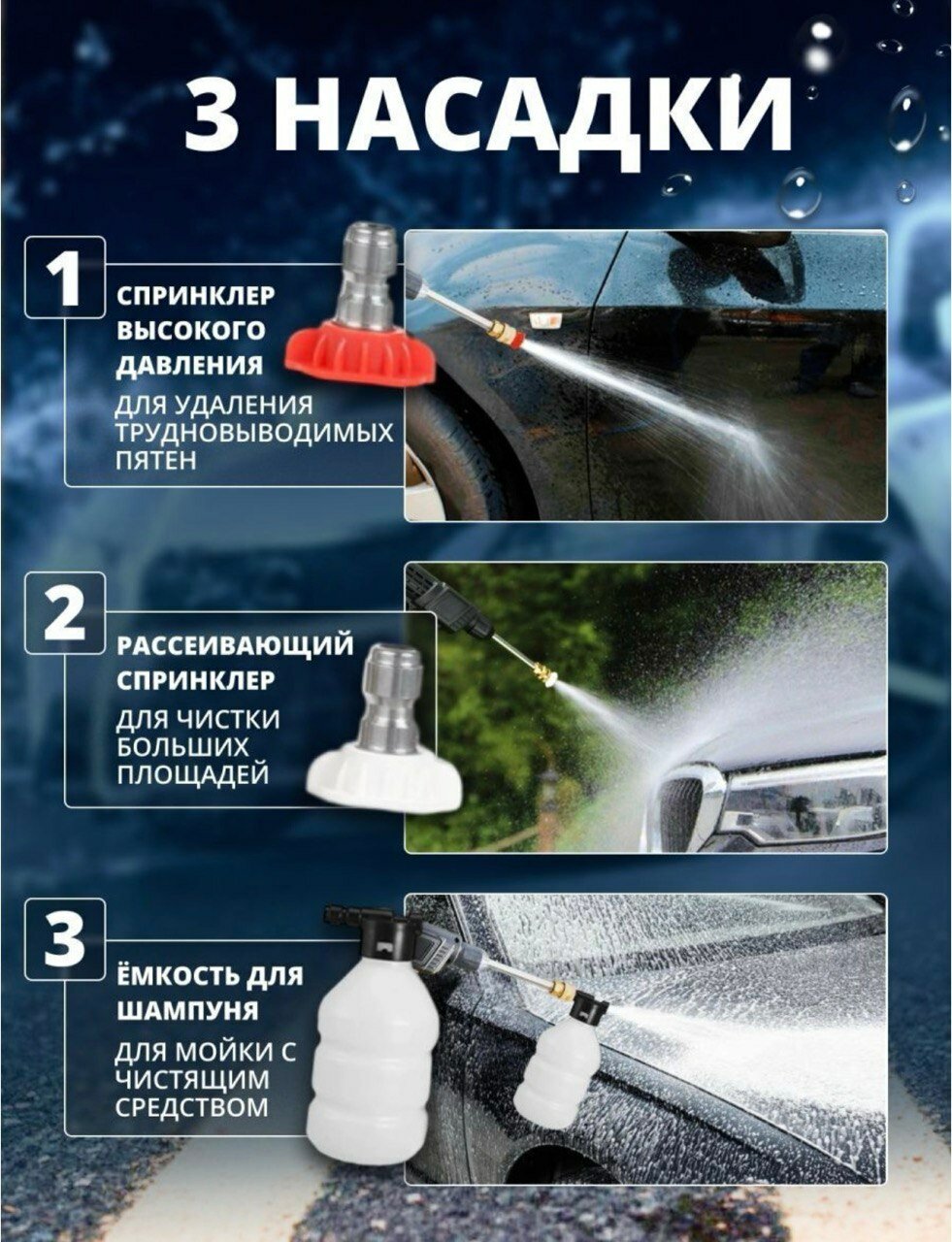 3 НАСАДКИ

1

СПРИНКЛЕР ВЫСОКОГО ДАВЛЕНИЯ

ДЛЯ УДАЛЕНИЯ ТРУДНОВЫВОДИМЫХ ПЯТЕН

2

РАССЕИВАЮЩИЙ СПРИНКЛЕР

ДЛЯ ЧИСТКИ БОЛЬШИХ ПЛОЩАДЕЙ

3

ЁМКОСТЬ ДЛЯ ШАМПУНЯ

ДЛЯ МОЙКИ С ЧИСТЯЩИМ СРЕДСТВОМ