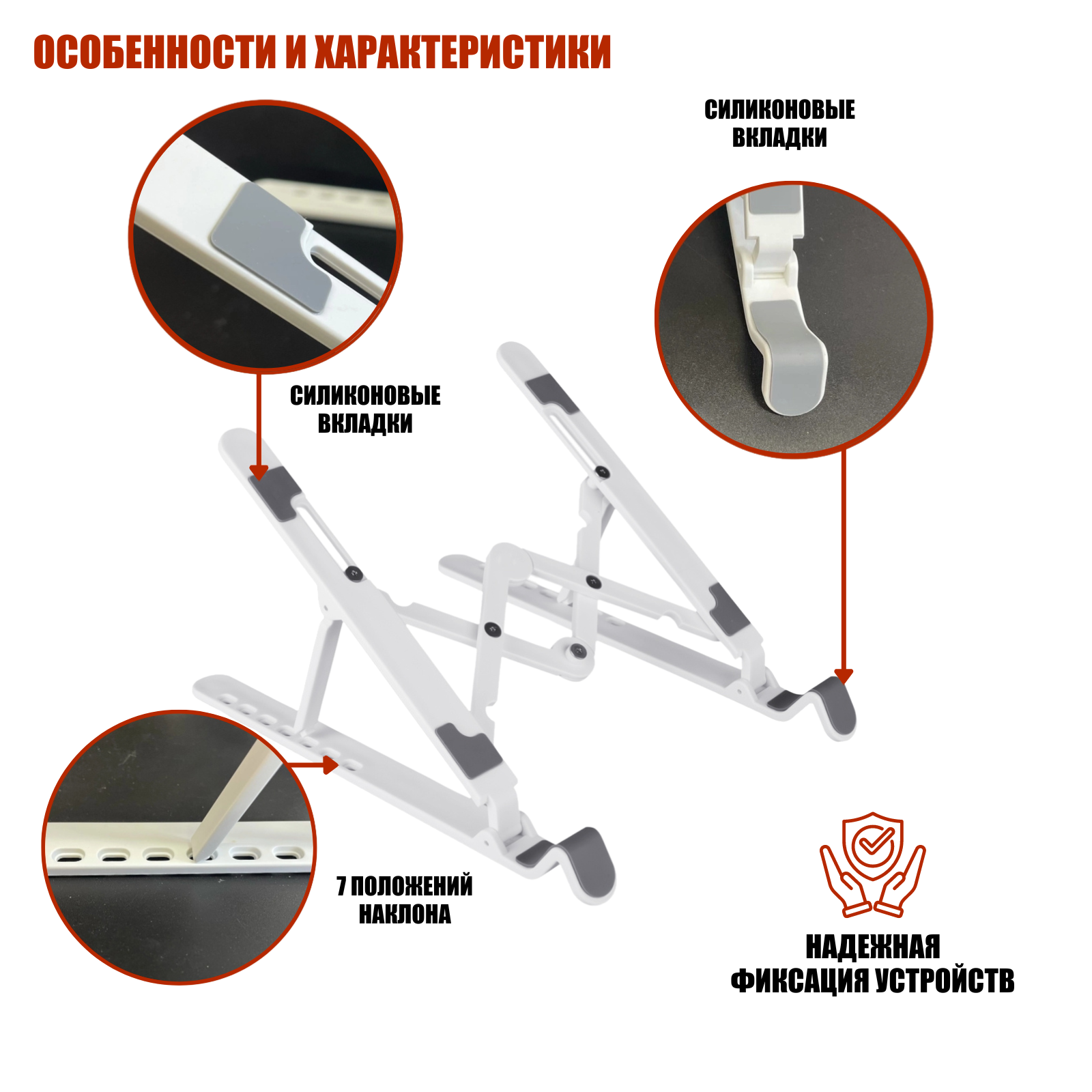 ОСОБЕННОСТИ И ХАРАКТЕРИСТИКИ

СИЛИКОНОВЫЕ ВКЛАДКИ

СИЛИКОНОВЫЕ ВКЛАДКИ

7 ПОЛОЖЕНИЙ НАКЛОНА

НАДЕЖНАЯ ФИКСАЦИЯ УСТРОЙСТВ