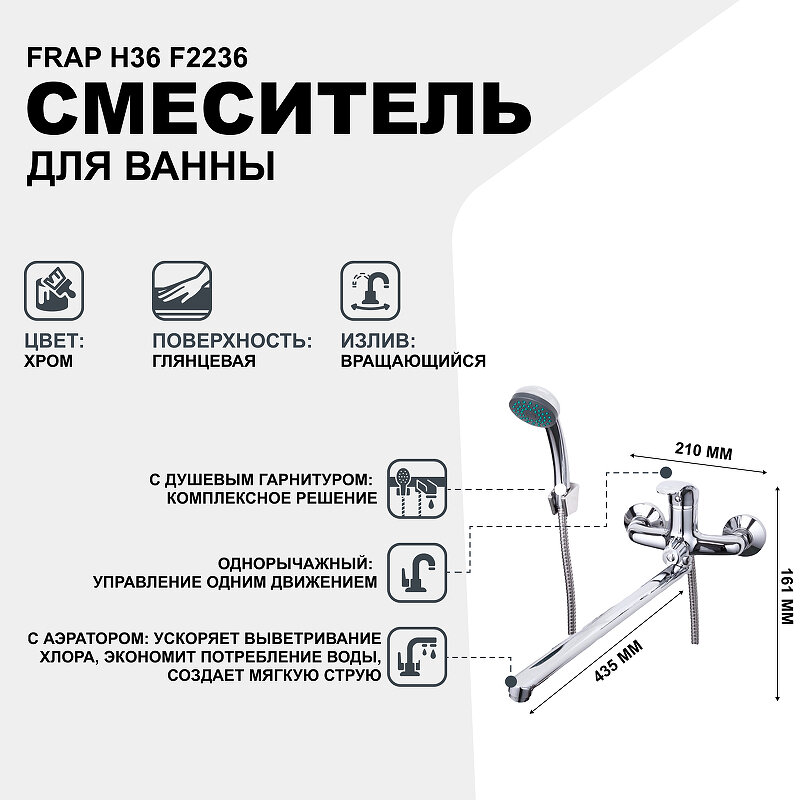 FRAP H36 F2236
СМЕСИТЕЛЬ
ДЛЯ ВАННЫ

ЦВЕТ:
ХРОМ

ПОВЕРХНОСТЬ:
ГЛЯНЦЕВАЯ

ИЗЛИВ:
ВРАЩАЮЩИЙСЯ

С ДУШЕВЫМ ГАРНИТУРОМ:
КОМПЛЕКСНОЕ РЕШЕНИЕ

ОДНОРЫЧАЖНЫЙ:
УПРАВЛЕНИЕ ОДНИМ ДВИЖЕНИЕМ

С АЭРАТОРОМ: УСКОРЯЕТ ВЫВЕТРИВАНИЕ ХЛОРА, ЭКОНОМИТ ПОТРЕБЛЕНИЕ ВОДЫ, СОЗДАЕТ МЯГКУЮ СТРУЮ

210 ММ

161 ММ

435 ММ