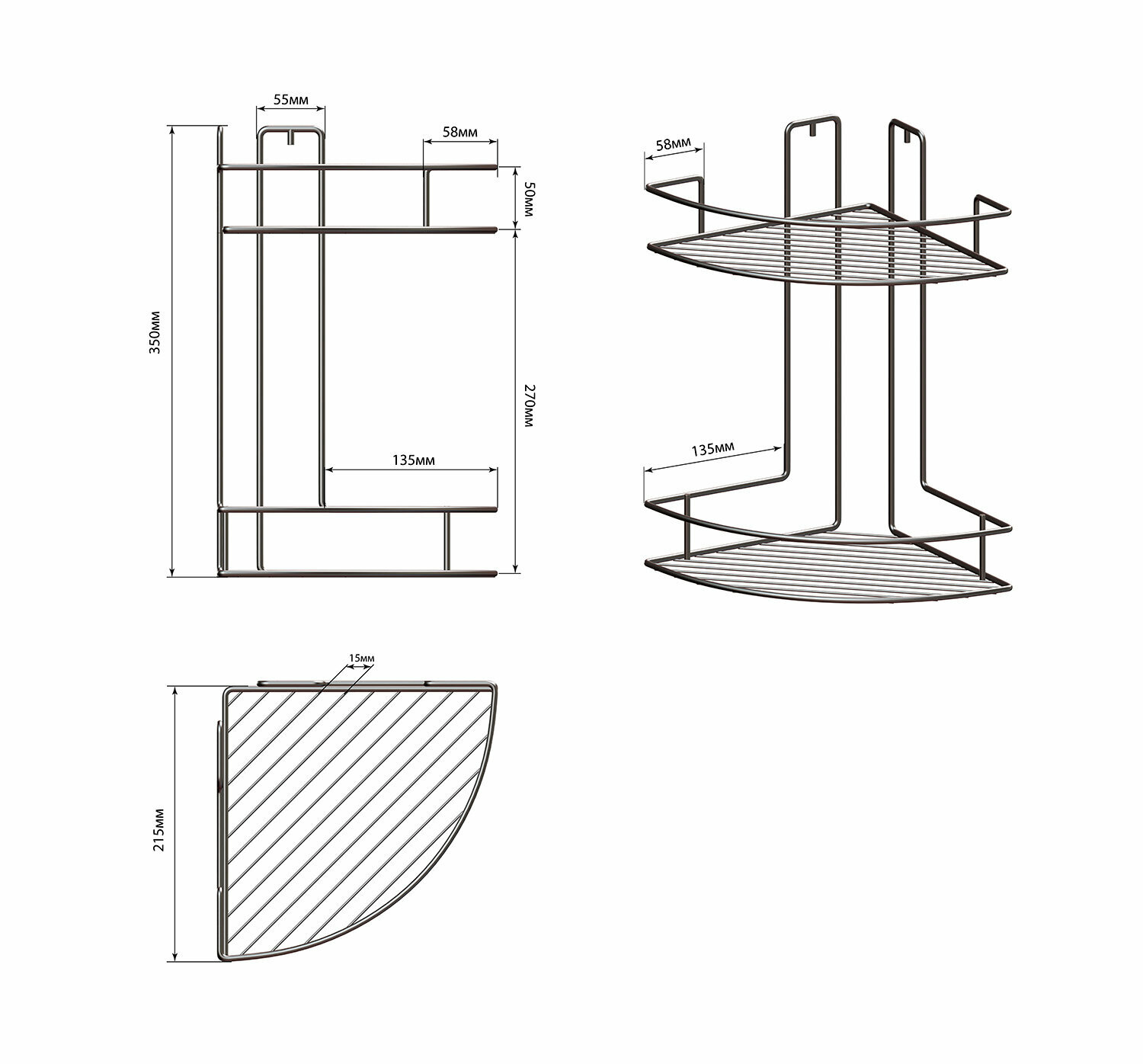 55мм
58мм
50мм
350мм
270мм
135мм
58мм
135мм
15мм
215мм