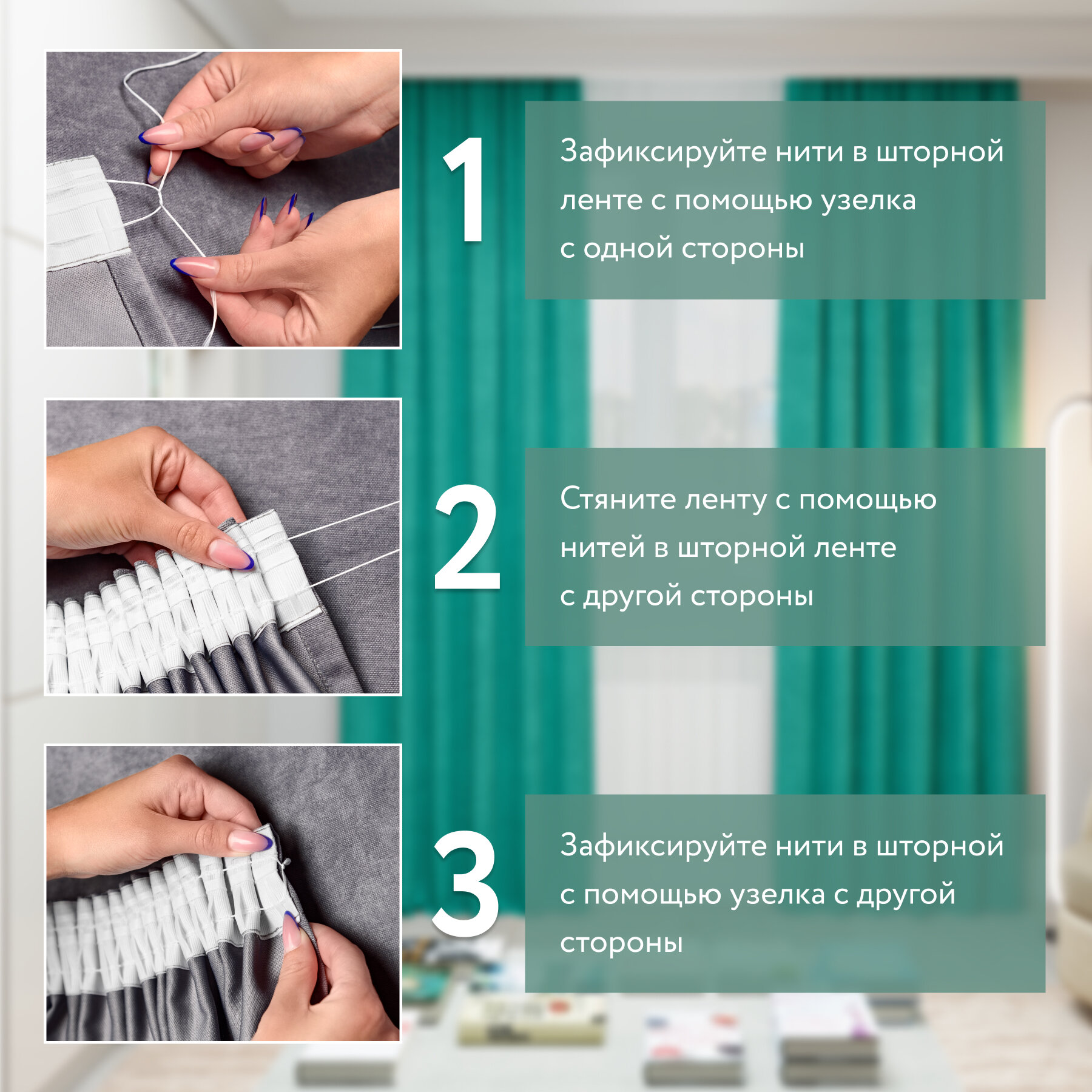 1

Зафиксируйте нити в шторной ленте с помощью узелка с одной стороны

2

Стяните ленту с помощью нитей в шторной ленте с другой стороны

3

Зафиксируйте нити в шторной с помощью узелка с другой стороны