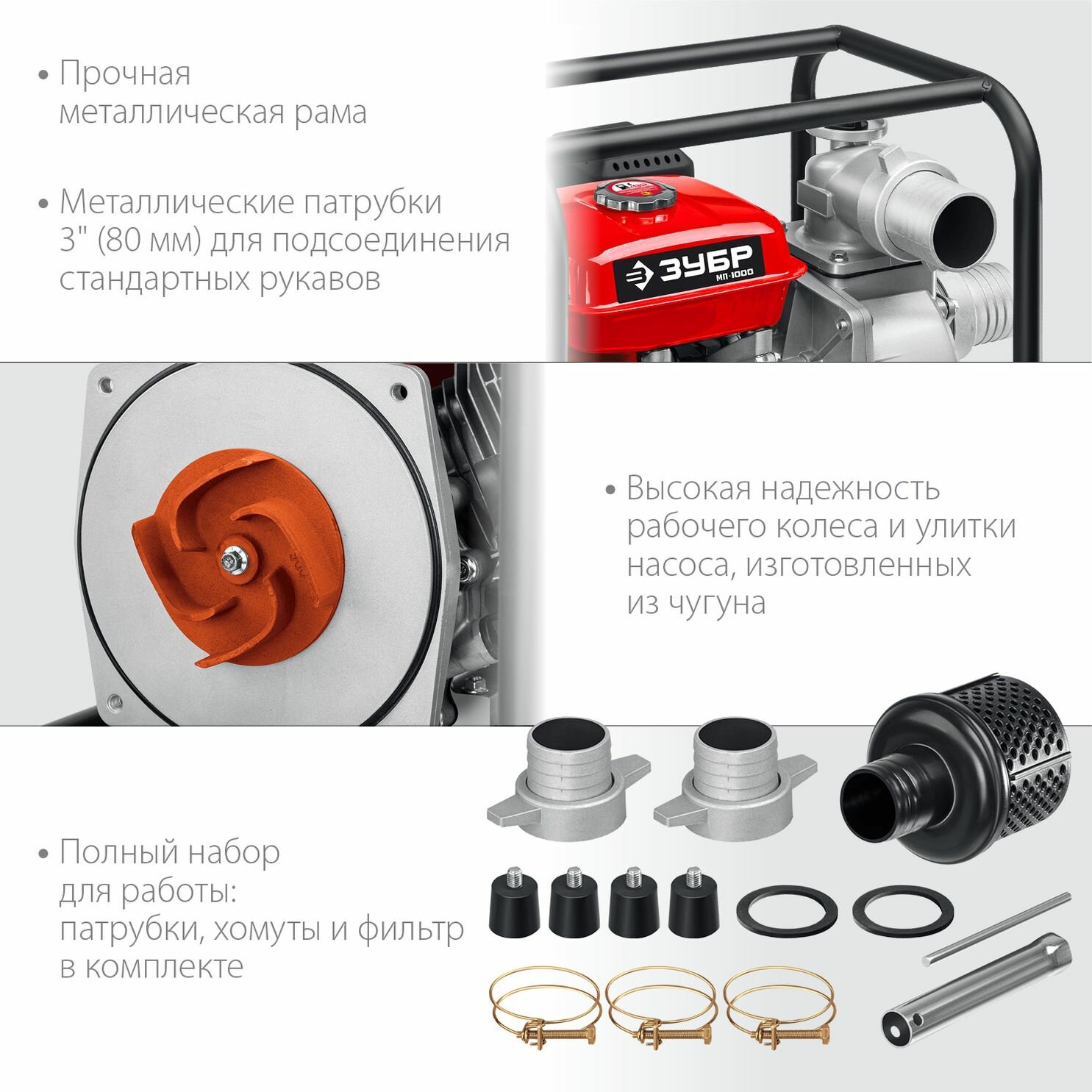 • Прочная металлическая рама

• Металлические патрубки 3" (80 мм) для подсоединения стандартных рукавов

ЗУБР
МП-1000

• Высокая надежность рабочего колеса и улитки насоса, изготовленных из чугуна

• Полный набор для работы: патрубки, хомуты и фильтр в комплекте