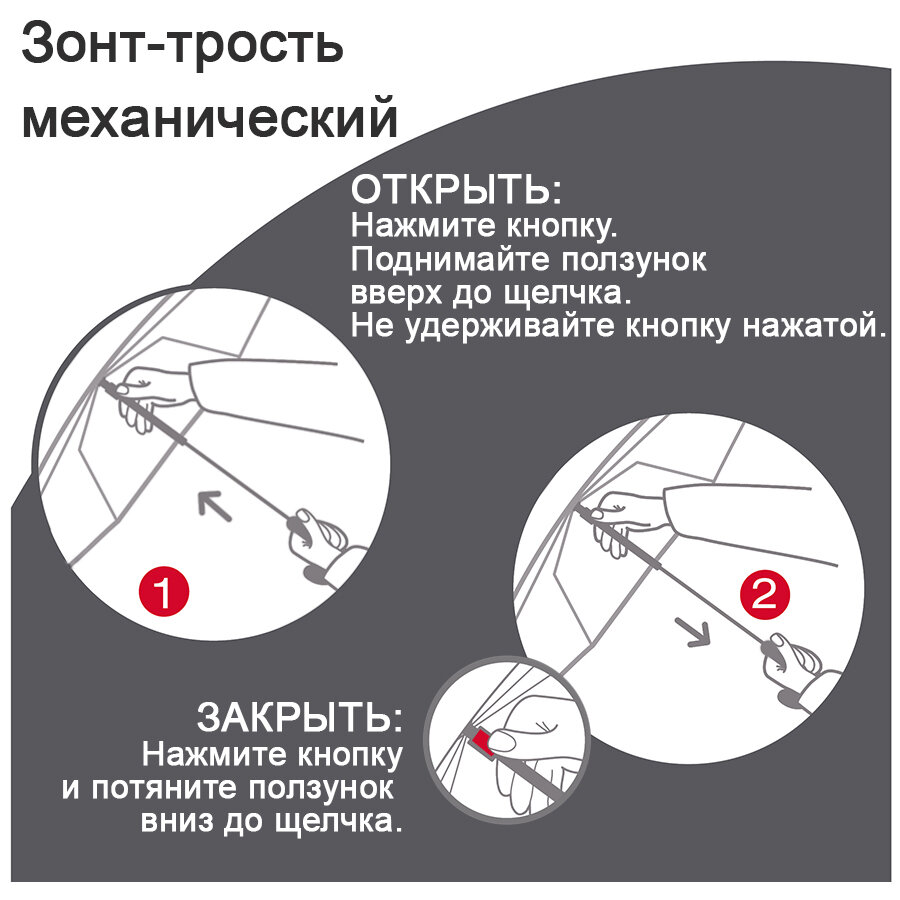 Зонт-трость механический

ОТКРЫТЬ:
Нажмите кнопку.
Поднимайте ползунок вверх до щелчка.
Не удерживайте кнопку нажатой.

1

2

ЗАКРЫТЬ:
Нажмите кнопку и потяните ползунок вниз до щелчка.