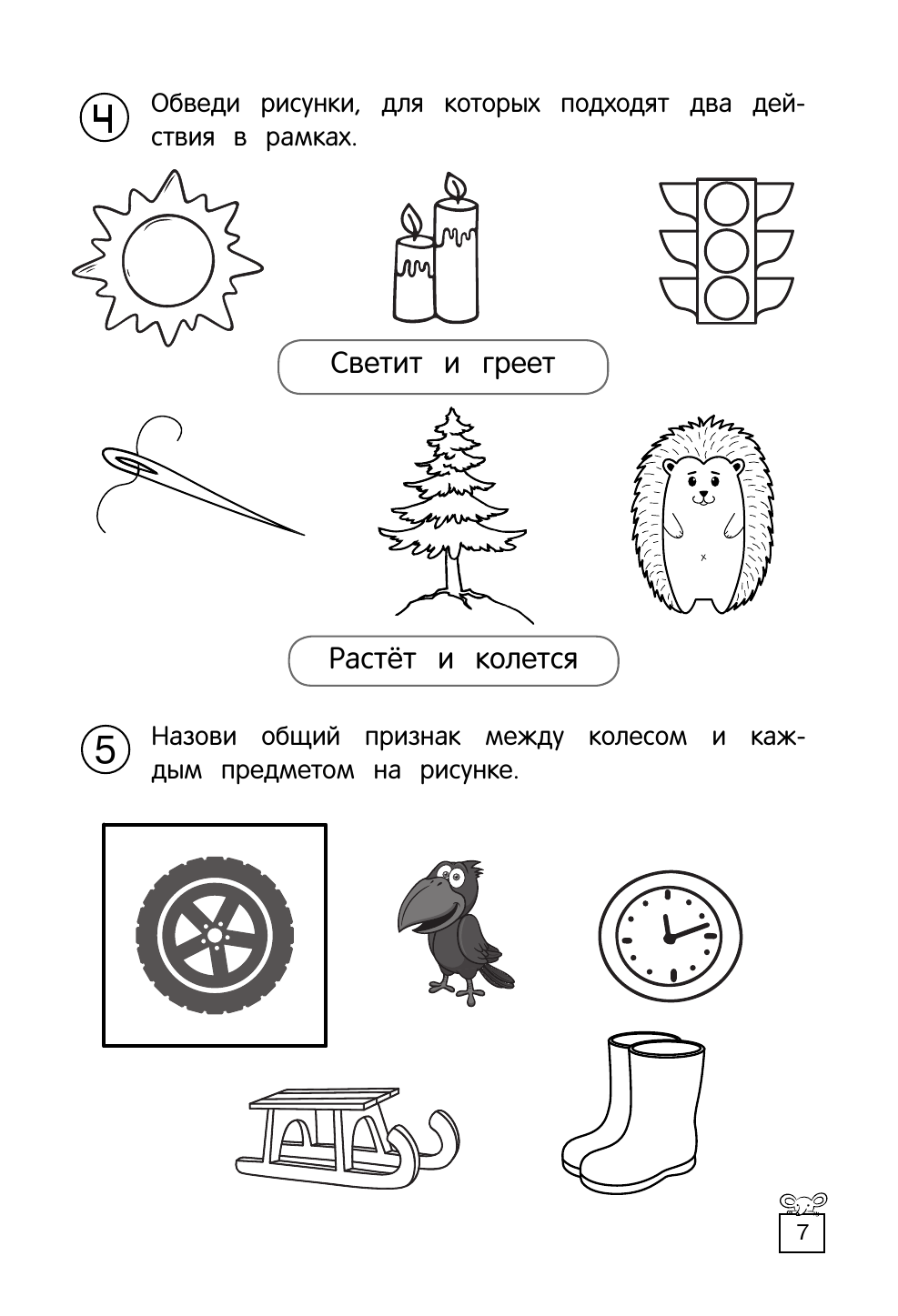 4 Обведи рисунки, для которых подходят два действия в рамках.

Светит и греет

Растёт и колется

5 Назови общий признак между колесом и каждым предметом на рисунке.

7