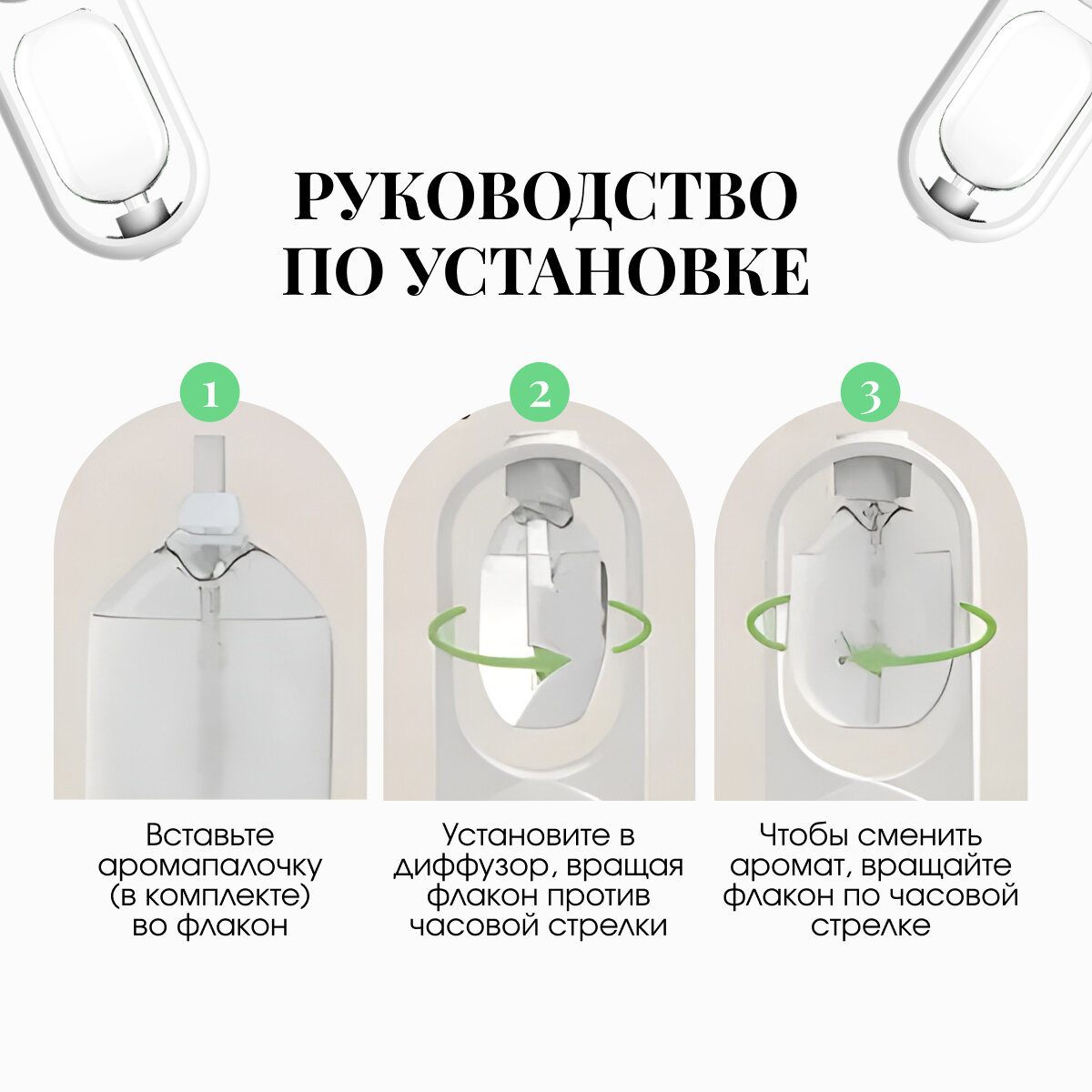 РУКОВОДСТВО ПО УСТАНОВКЕ

1

Вставьте аромапалочку (в комплекте) во флакон

2

Установите в диффузор, вращая флакон против часовой стрелки

3

Чтобы сменить аромат, вращайте флакон по часовой стрелке