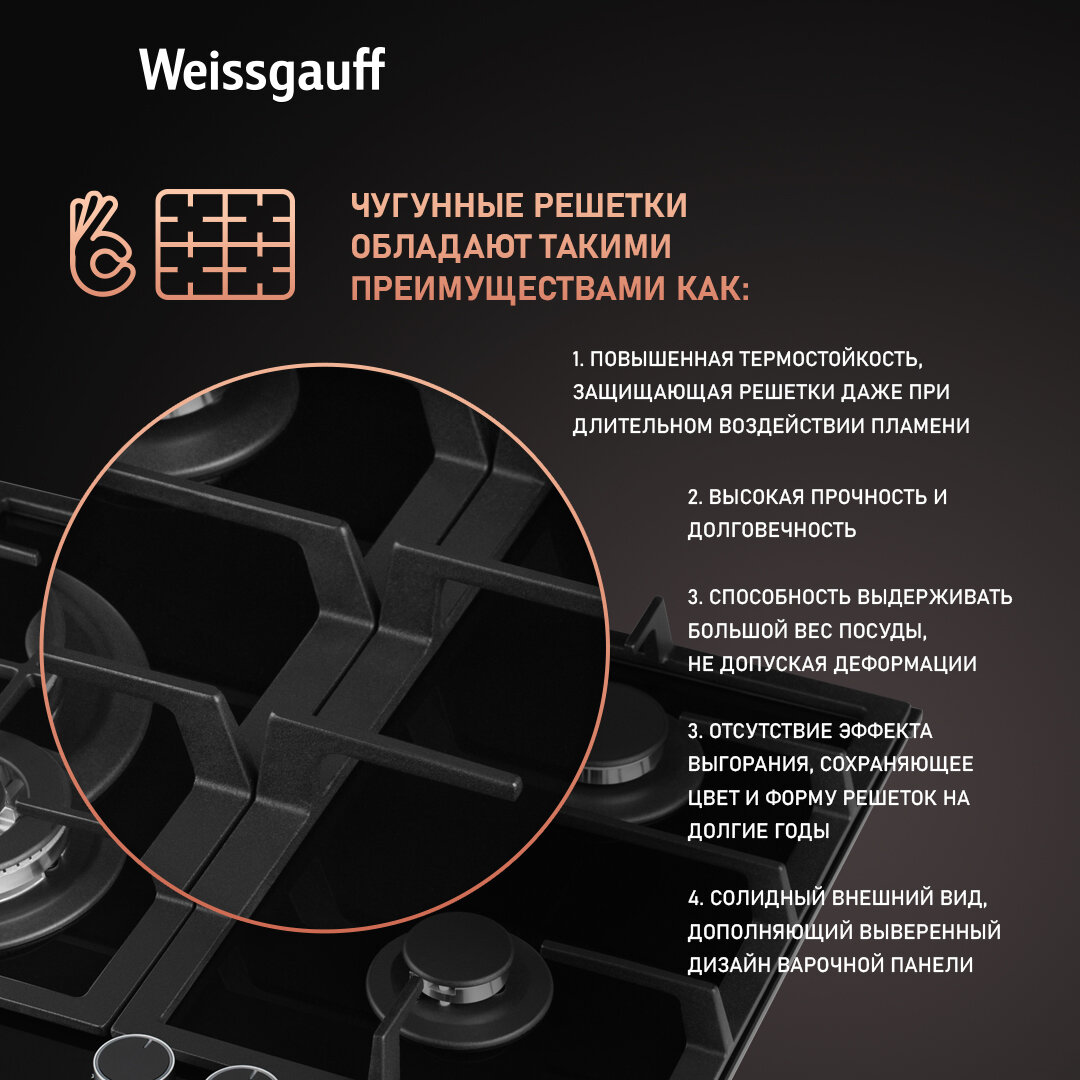 Weissgauff

ЧУГУННЫЕ РЕШЕТКИ ОБЛАДАЮТ ТАКИМИ ПРЕИМУЩЕСТВАМИ КАК:

1. ПОВЫШЕННАЯ ТЕРМОСТОЙКОСТЬ, ЗАЩИЩАЮЩАЯ РЕШЕТКИ ДАЖЕ ПРИ ДЛИТЕЛЬНОМ ВОЗДЕЙСТВИИ ПЛАМЕНИ

2. ВЫСОКАЯ ПРОЧНОСТЬ И ДОЛГОВЕЧНОСТЬ

3. СПОСОБНОСТЬ ВЫДЕРЖИВАТЬ БОЛЬШОЙ ВЕС ПОСУДЫ, НЕ ДОПУСКАЯ ДЕФОРМАЦИИ

3. ОТСУТСТВИЕ ЭФФЕКТА ВЫГОРАНИЯ, СОХРАНЯЮЩЕЕ ЦВЕТ И ФОРМУ РЕШЕТОК НА ДОЛГИЕ ГОДЫ

4. СОЛИДНЫЙ ВНЕШНИЙ ВИД, ДОПОЛНЯЮЩИЙ ВЫВЕРЕННЫЙ ДИЗАЙН ВАРОЧНОЙ ПАНЕЛИ