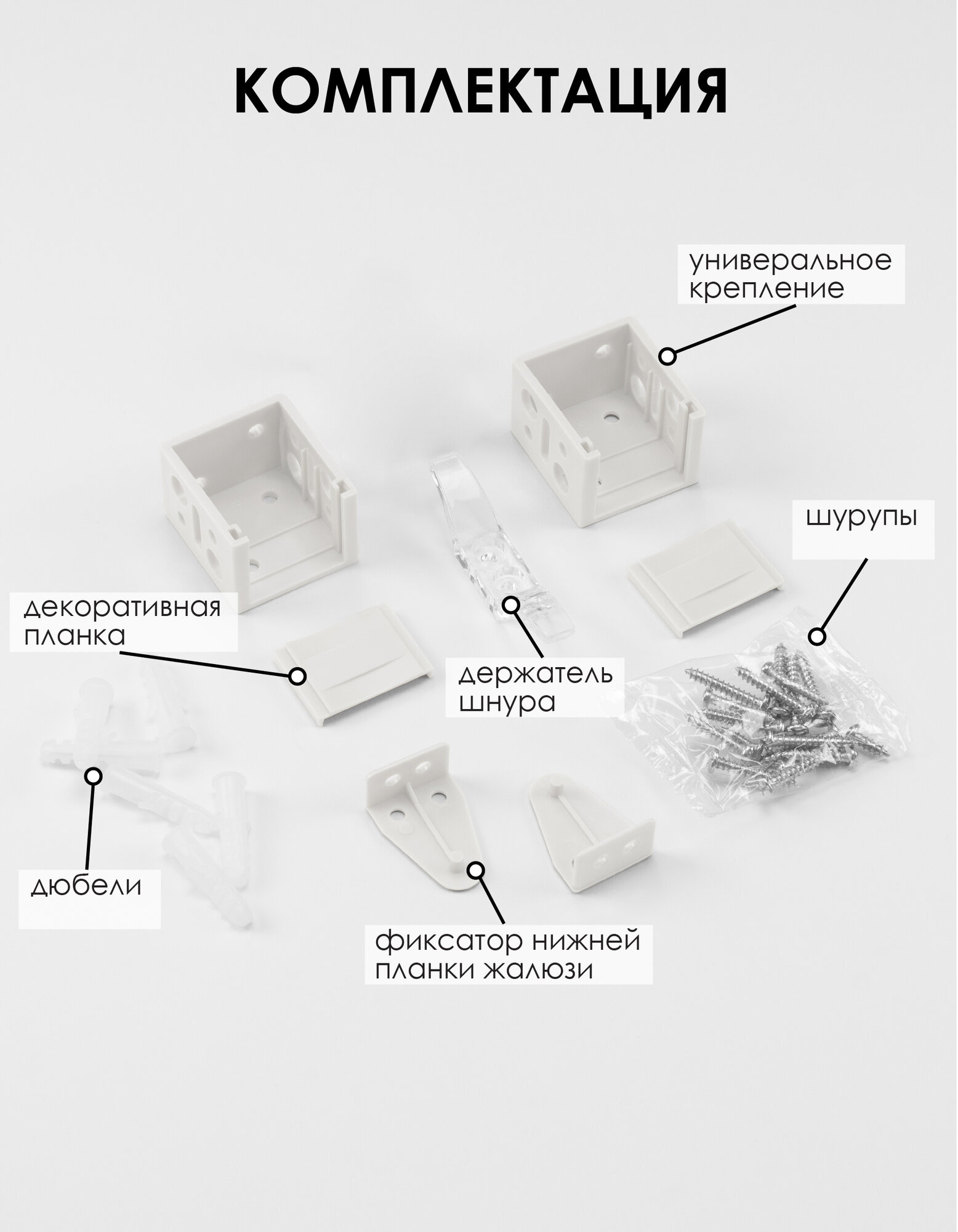 КОМПЛЕКТАЦИЯ

универальное крепление

шурупы

декоративная планка

держатель шнура

дюбели

фиксатор нижней планки жалюзи