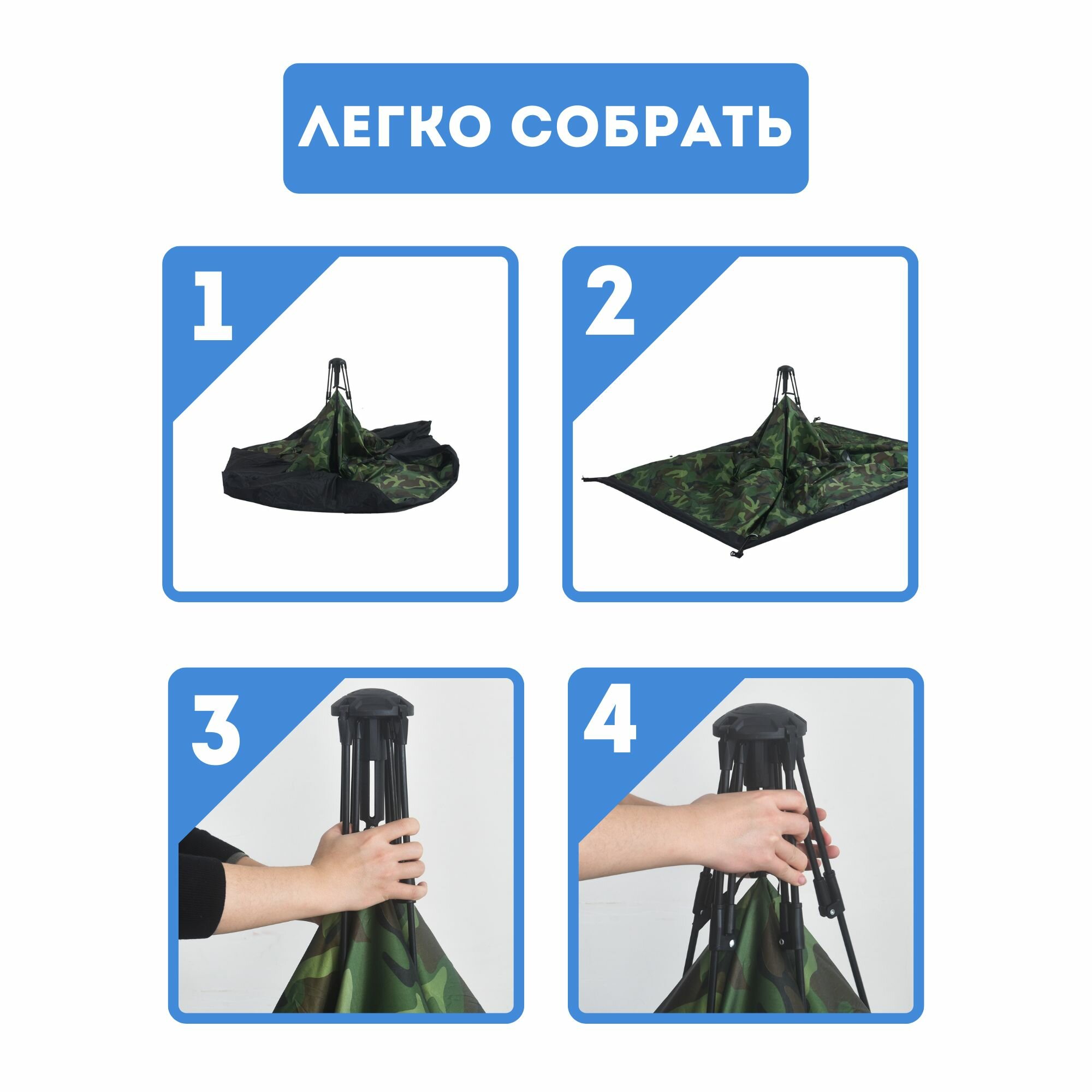 ЛЕГКО СОБРАТЬ

1

2

3

4