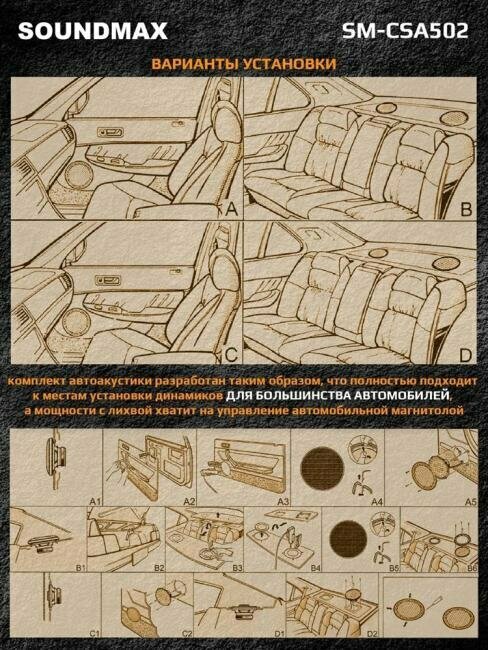 SOUNDMAX

SM-CSA502

ВАРИАНТЫ УСТАНОВКИ

A

B

C

D

комплект автоакустики разработан таким образом, что полностью подходит к местам установки динамиков ДЛЯ БОЛЬШИНСТВА АВТОМОБИЛЕЙ, а мощности с лихвой хватит на управление автомобильной магнитолой

A1 A2 A3 A4 A5

B1 B2 B3 B4 B5 B6

C1 C2 D1 D2