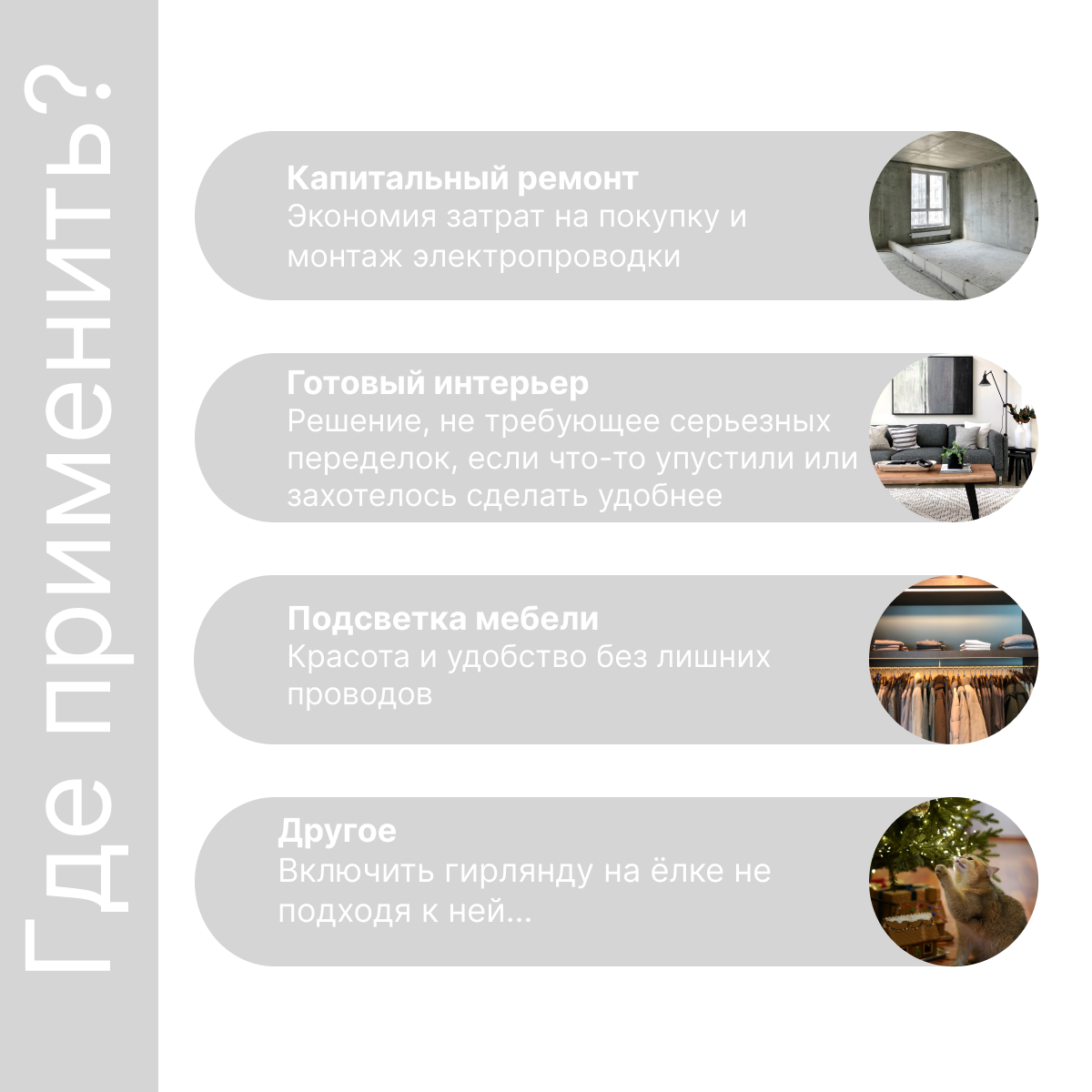 Где применить?

Капитальный ремонт
Экономия затрат на покупку и монтаж электропроводки

Готовый интерьер
Решение, не требующее серьезных переделок, если что-то упустили или захотелось сделать удобнее

Подсветка мебели
Красота и удобство без лишних проводов

Другое
Включить гирлянду на ёлке не подходя к ней...