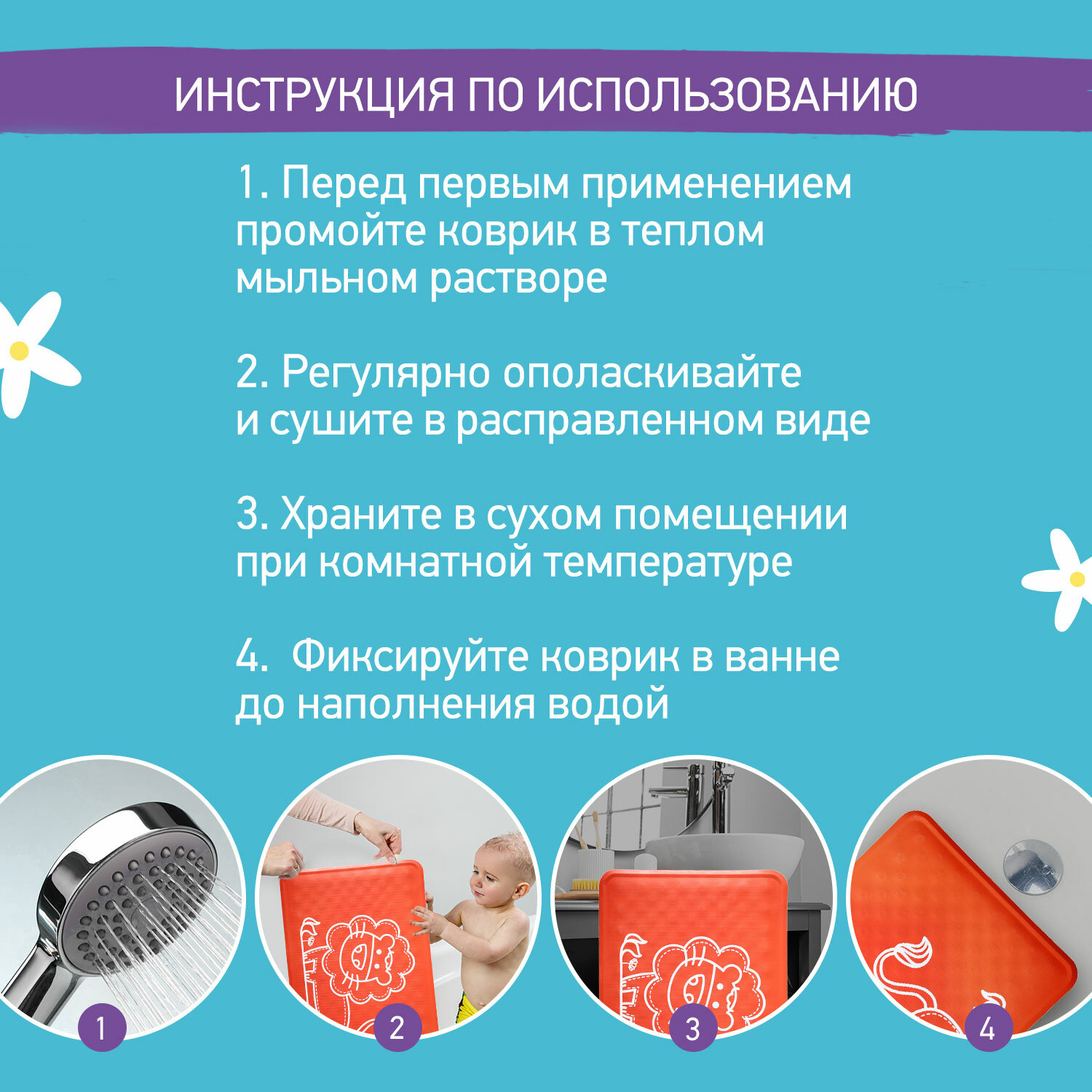 ИНСТРУКЦИЯ ПО ИСПОЛЬЗОВАНИЮ

1. Перед первым применением промойте коврик в теплом мыльном растворе

2. Регулярно ополаскивайте и сушите в расправленном виде

3. Храните в сухом помещении при комнатной температуре

4.  Фиксируйте коврик в ванне до наполнения водой

1

2

3

4