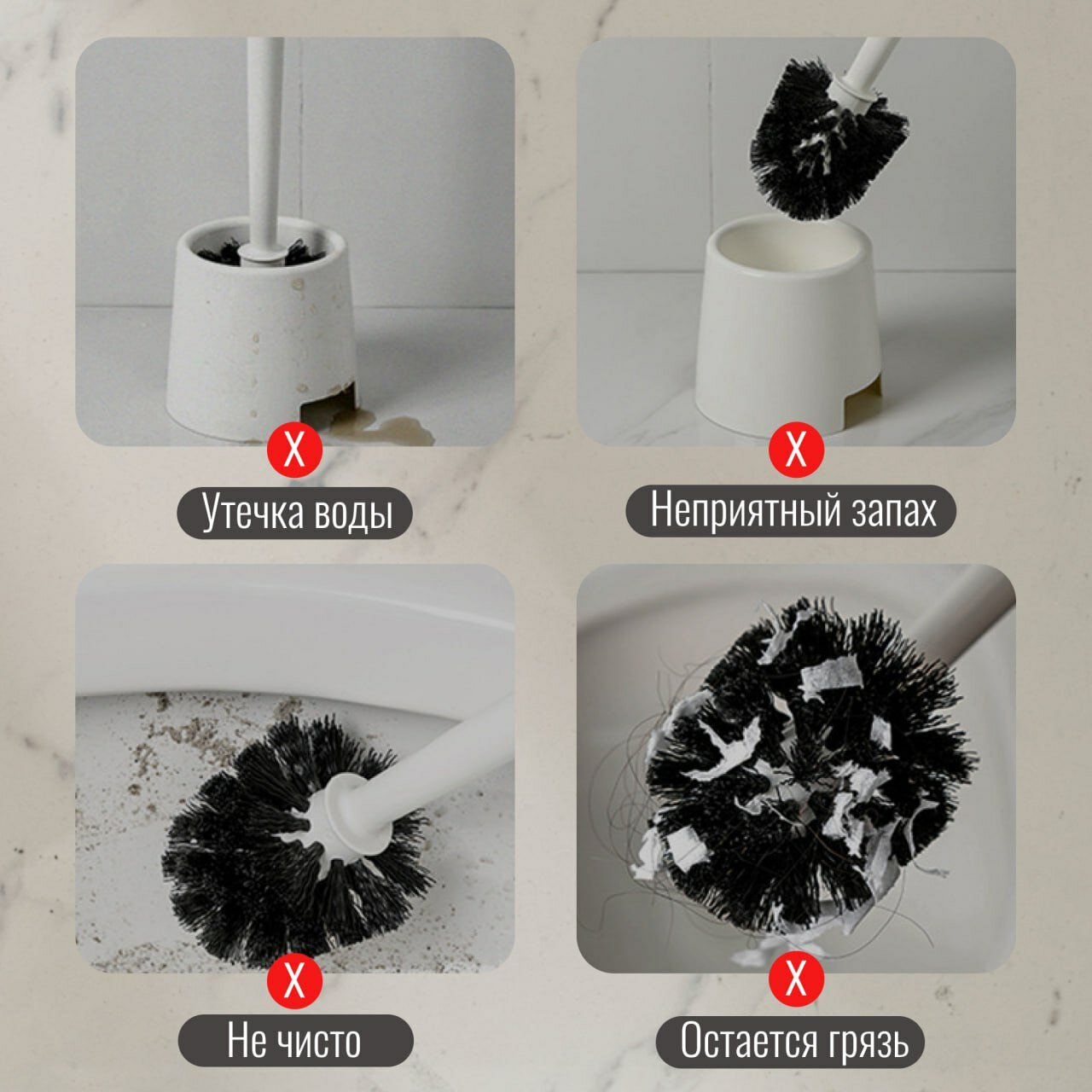 X
Утечка воды

X
Неприятный запах

X
Не чисто

X
Остается грязь