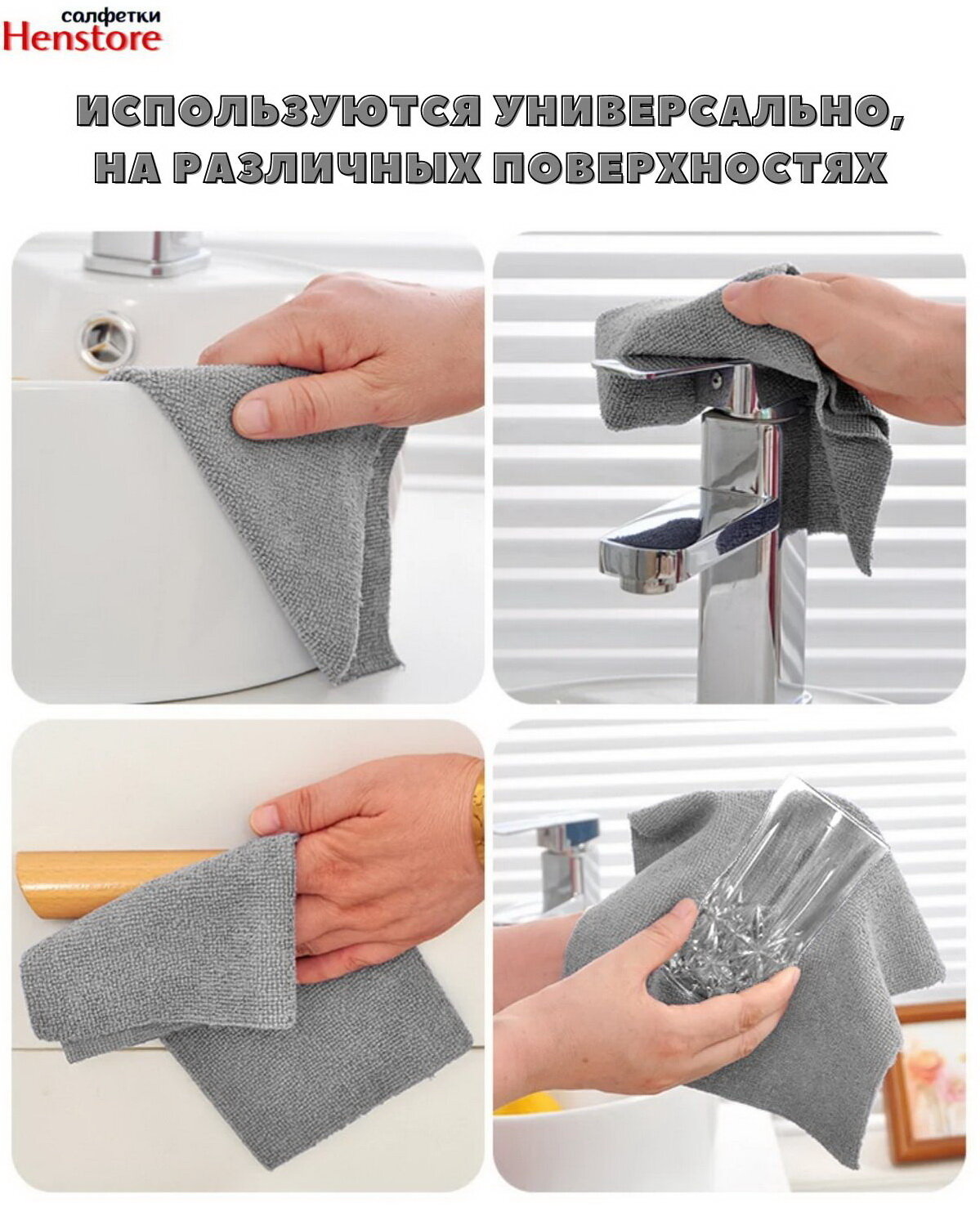 салфетки
Henstore

ИСПОЛЬЗУЮТСЯ УНИВЕРСАЛЬНО, НА РАЗЛИЧНЫХ ПОВЕРХНОСТЯХ