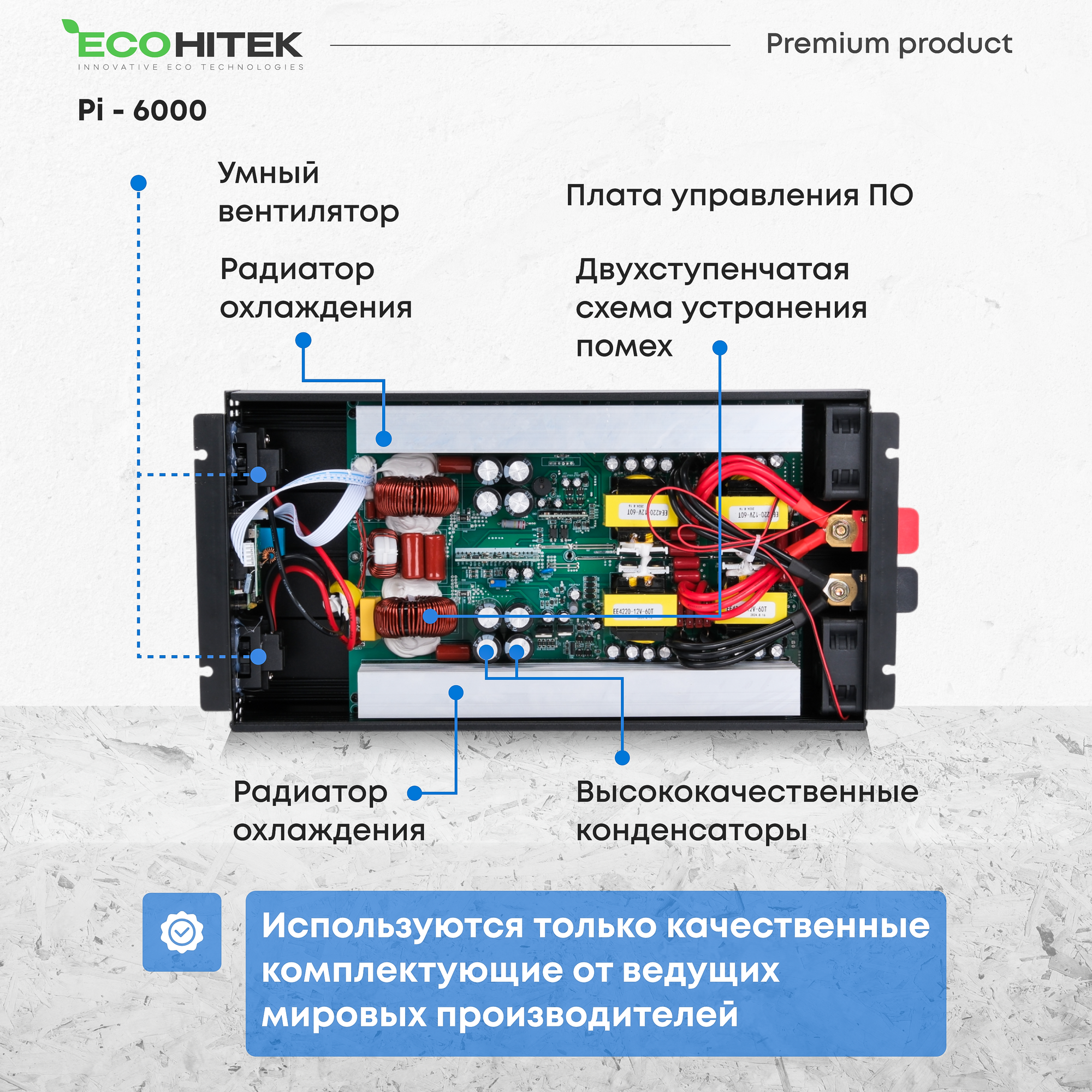 ECOHITEK
INNOVATIVE ECO TECHNOLOGIES

Premium product

Pi - 6000

Умный вентилятор

Плата управления ПО

Радиатор охлаждения

Двухступенчатая схема устранения помех

EE4220-12V-60T

EE4220-12V-60T

EE4220-12V-60T

EE4220-12V-60T

Радиатор охлаждения

Высококачественные конденсаторы

Используются только качественные комплектующие от ведущих мировых производителей