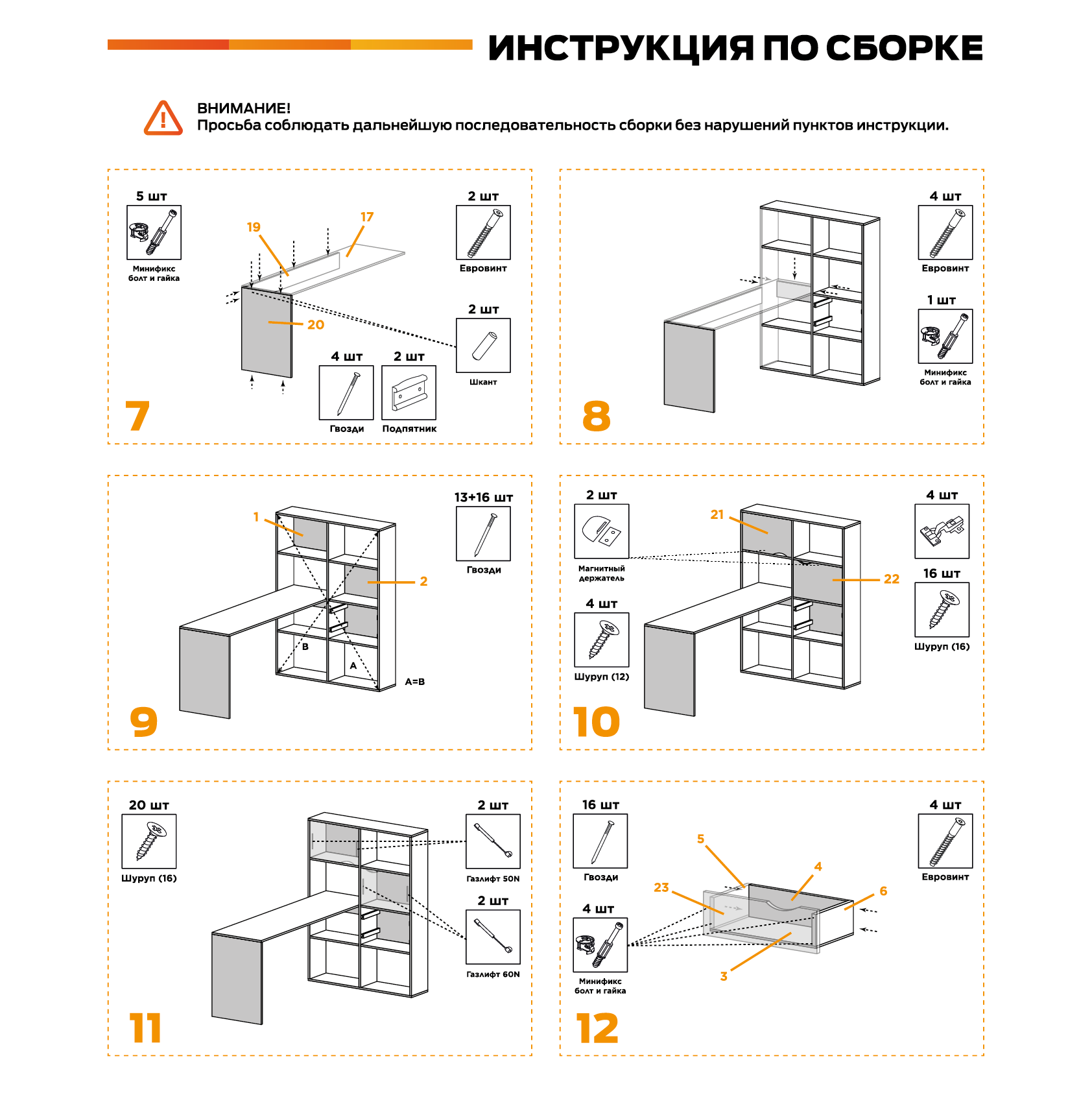 ИНСТРУКЦИЯ ПО СБОРКЕ

ВНИМАНИЕ!
Просьба соблюдать дальнейшую последовательность сборки без нарушений пунктов инструкции.

5 шт
Минификс болт и гайка
19
17
20
2 шт
Евровинт
2 шт
Шкант
4 шт
Гвозди
2 шт
Подпятник
7

4 шт
Евровинт
1 шт
Минификс болт и гайка
8

1
2
B
A
A=B
13+16 шт
Гвозди
9

2 шт
Магнитный держатель
4 шт
Шуруп (12)
21
22
4 шт
16 шт
Шуруп (16)
10

20 шт
Шуруп (16)
2 шт
Газлифт 50N
2 шт
Газлифт 60N
11

16 шт
Гвозди
4 шт
Минификс болт и гайка
5
4
23
6
3
4 шт
Евровинт
12