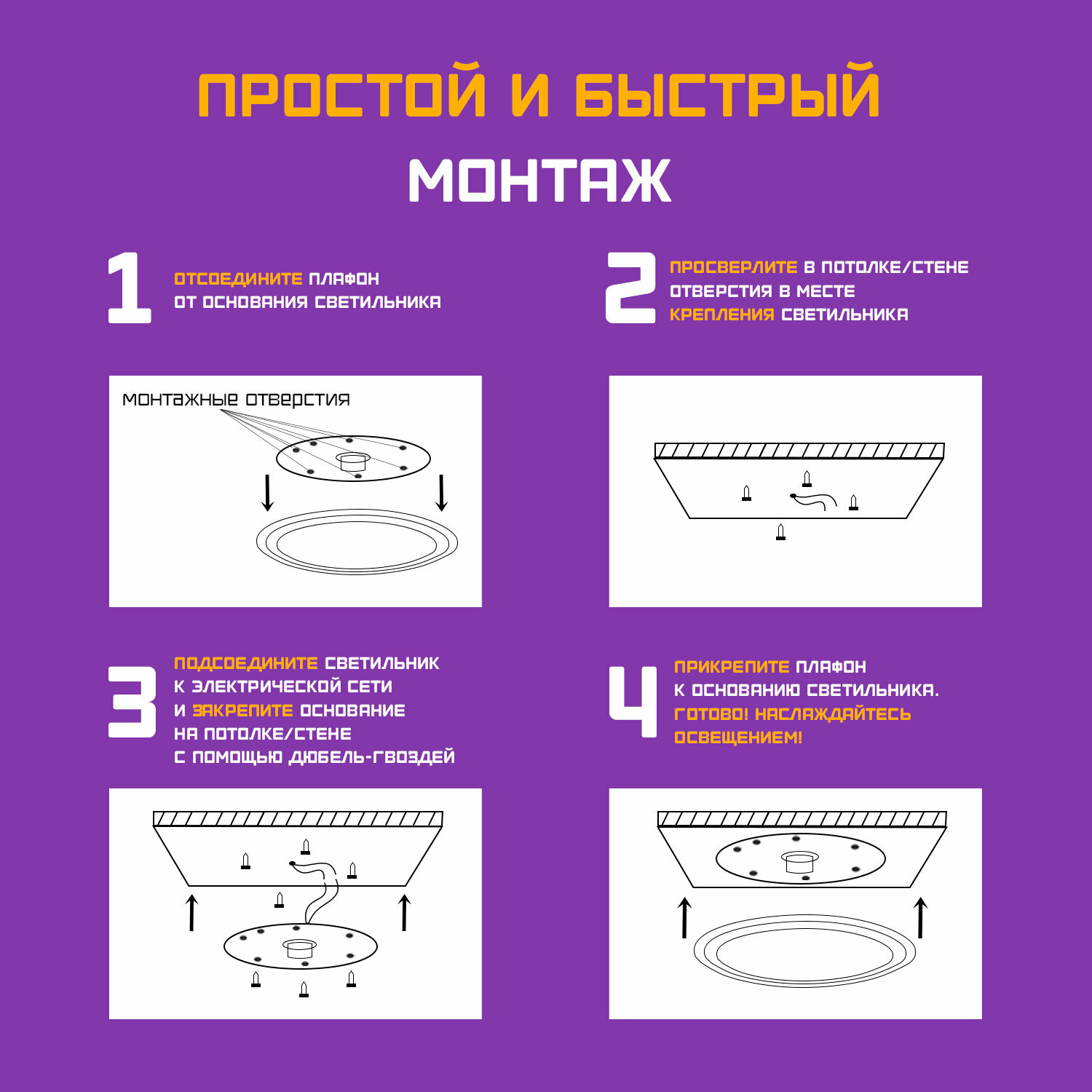 ПРОСТОЙ И БЫСТРЫЙ
МОНТАЖ

1 ОТСОЕДИНИТЕ ПЛАФОН ОТ ОСНОВАНИЯ СВЕТИЛЬНИКА

монтажные отверстия

2 ПРОСВЕРЛИТЕ В ПОТОЛКЕ/СТЕНЕ ОТВЕРСТИЯ В МЕСТЕ КРЕПЛЕНИЯ СВЕТИЛЬНИКА

3 ПОДСОЕДИНИТЕ СВЕТИЛЬНИК К ЭЛЕКТРИЧЕСКОЙ СЕТИ И ЗАКРЕПИТЕ ОСНОВАНИЕ НА ПОТОЛКЕ/СТЕНЕ С ПОМОЩЬЮ ДЮБЕЛЬ-ГВОЗДЕЙ

4 ПРИКРЕПИТЕ ПЛАФОН К ОСНОВАНИЮ СВЕТИЛЬНИКА. ГОТОВО! НАСЛАЖДАЙТЕСЬ ОСВЕЩЕНИЕМ!