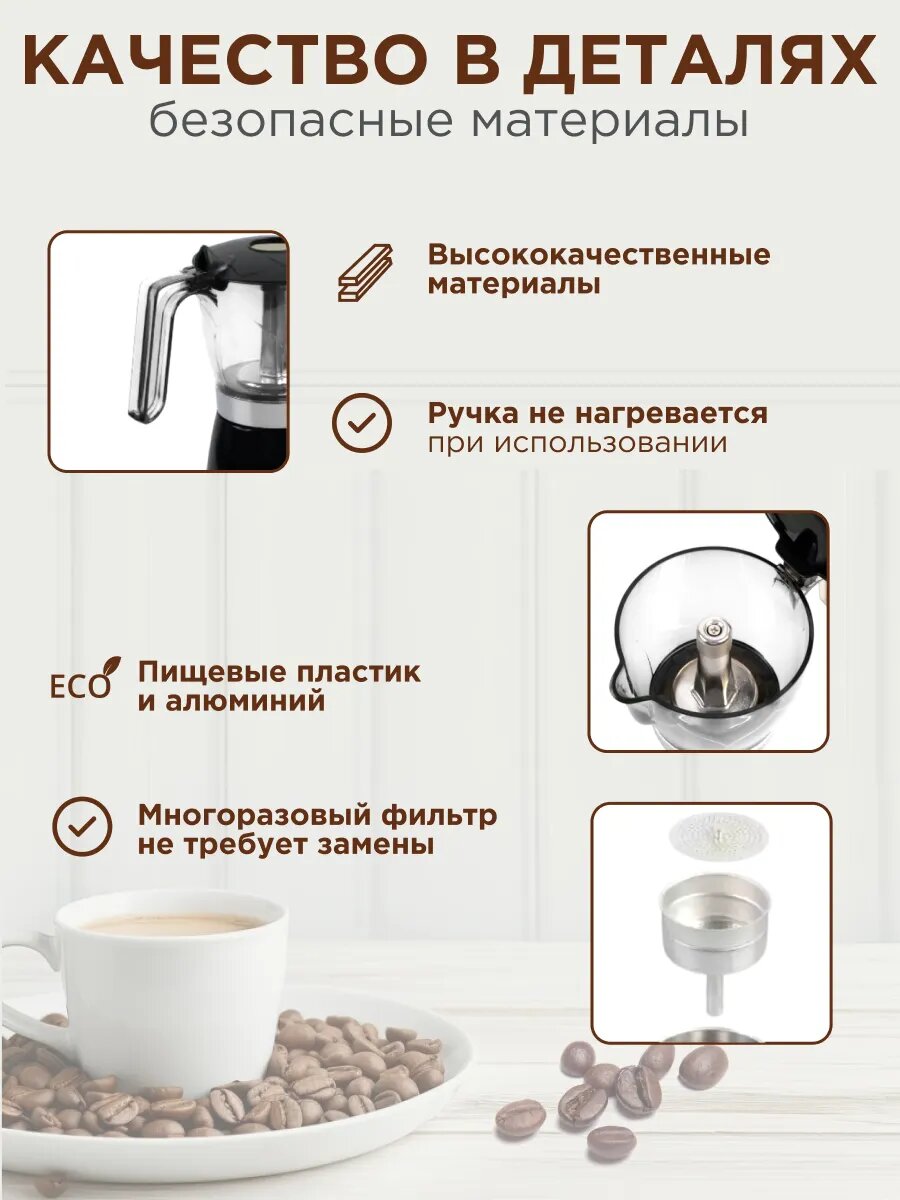 КАЧЕСТВО В ДЕТАЛЯХ
безопасные материалы

Высококачественные материалы

Ручка не нагревается
при использовании

ECO

Пищевые пластик и алюминий

Многоразовый фильтр не требует замены