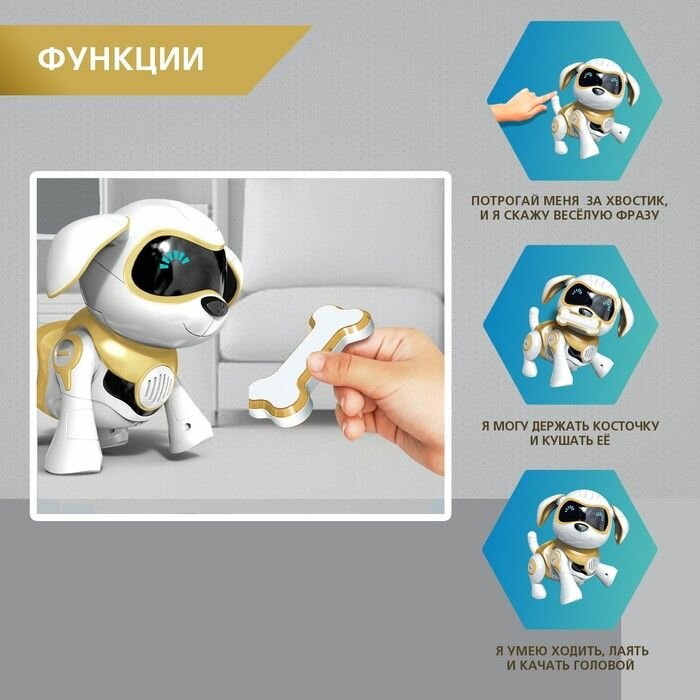 ФУНКЦИИ

ПОТРОГАЙ МЕНЯ ЗА ХВОСТИК, И Я СКАЖУ ВЕСЁЛУЮ ФРАЗУ

Я МОГУ ДЕРЖАТЬ КОСТОЧКУ И КУШАТЬ ЕЁ

Я УМЕЮ ХОДИТЬ, ЛАЯТЬ И КАЧАТЬ ГОЛОВОЙ