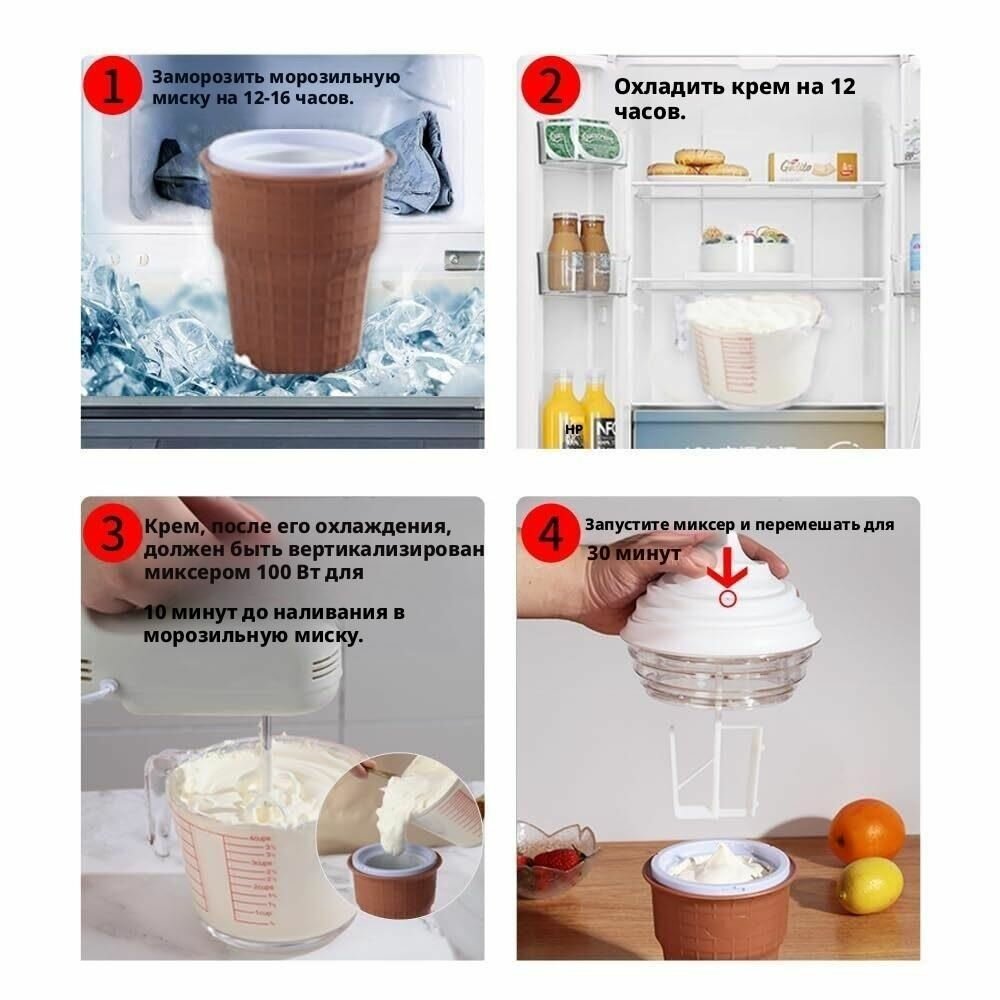 1
Заморозить морозильную миску на 12-16 часов.

2
Охладить крем на 12 часов.

3
Крем, после его охлаждения, должен быть вертикализирован миксером 100 Вт для

10 минут до наливания в морозильную миску.

4
Запустите миксер и перемешать для 30 минут