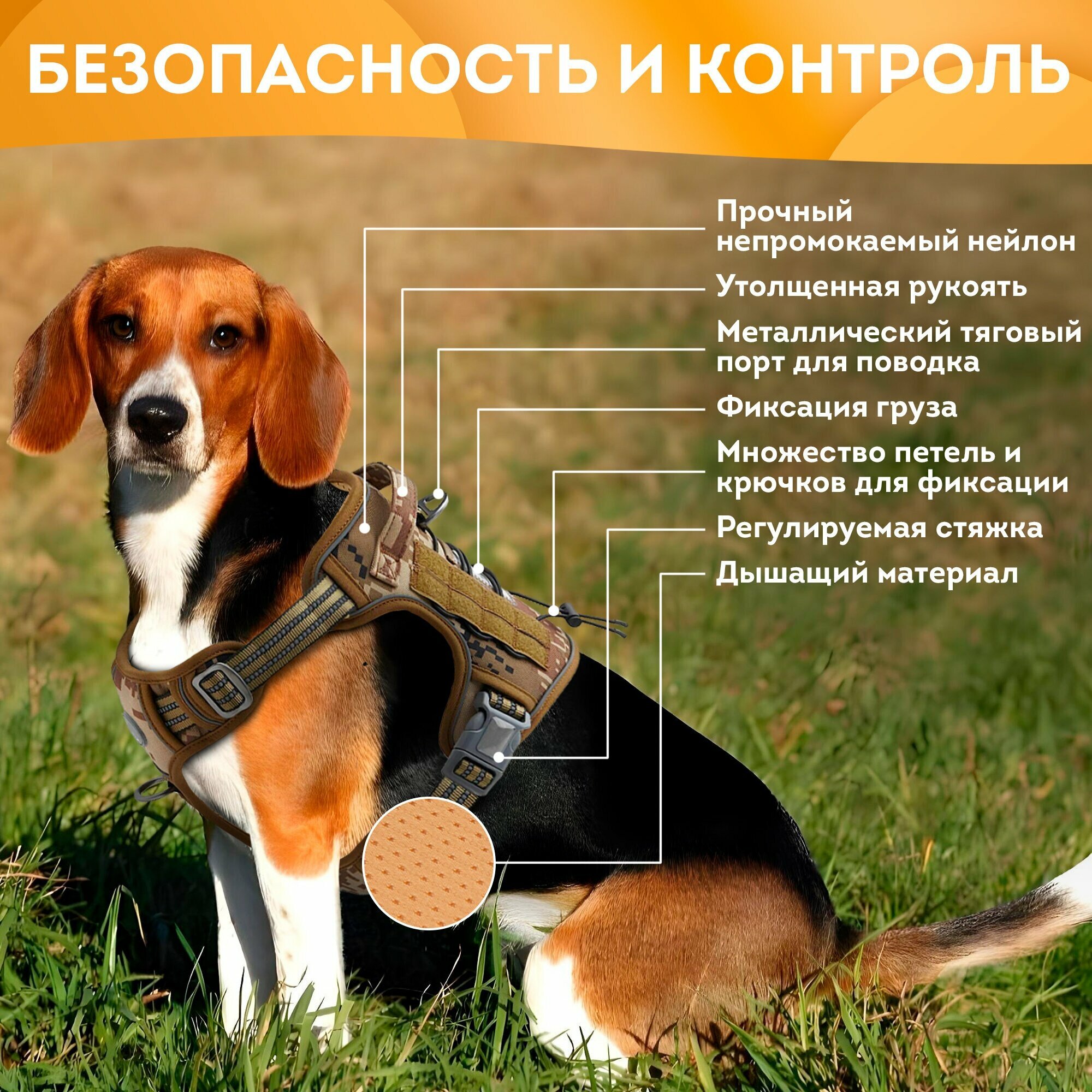 БЕЗОПАСНОСТЬ И КОНТРОЛЬ

Прочный непромокаемый нейлон

Утолщенная рукоять

Металлический тяговый порт для поводка

Фиксация груза

Множество петель и крючков для фиксации

Регулируемая стяжка

Дышащий материал