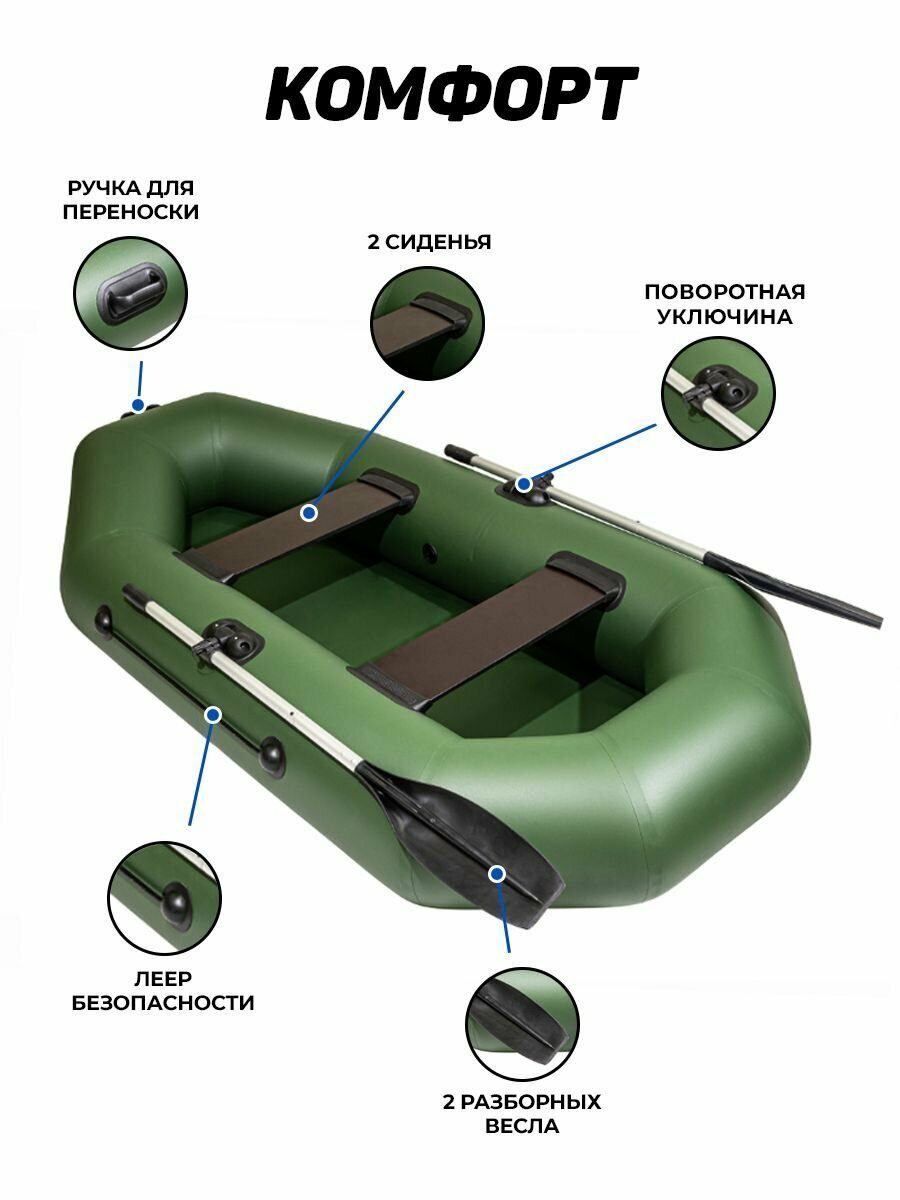 КОМФОРТ

РУЧКА ДЛЯ ПЕРЕНОСКИ

2 СИДЕНЬЯ

ПОВОРОТНАЯ УКЛЮЧИНА

ЛЕЕР БЕЗОПАСНОСТИ

2 РАЗБОРНЫХ ВЕСЛА