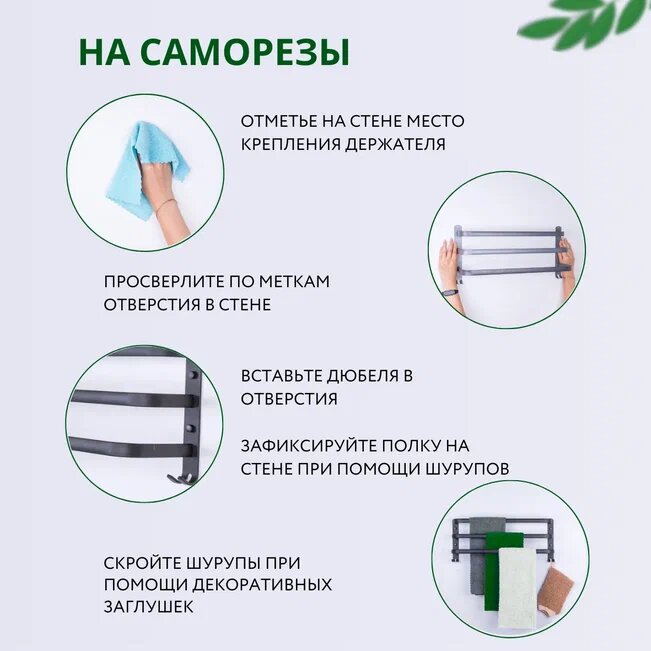 НА САМОРЕЗЫ

ОТМЕТЬЕ НА СТЕНЕ МЕСТО КРЕПЛЕНИЯ ДЕРЖАТЕЛЯ

ПРОСВЕРЛИТЕ ПО МЕТКАМ ОТВЕРСТИЯ В СТЕНЕ

ВСТАВЬТЕ ДЮБЕЛЯ В ОТВЕРСТИЯ

ЗАФИКСИРУЙТЕ ПОЛКУ НА СТЕНЕ ПРИ ПОМОЩИ ШУРУПОВ

СКРОЙТЕ ШУРУПЫ ПРИ ПОМОЩИ ДЕКОРАТИВНЫХ ЗАГЛУШЕК