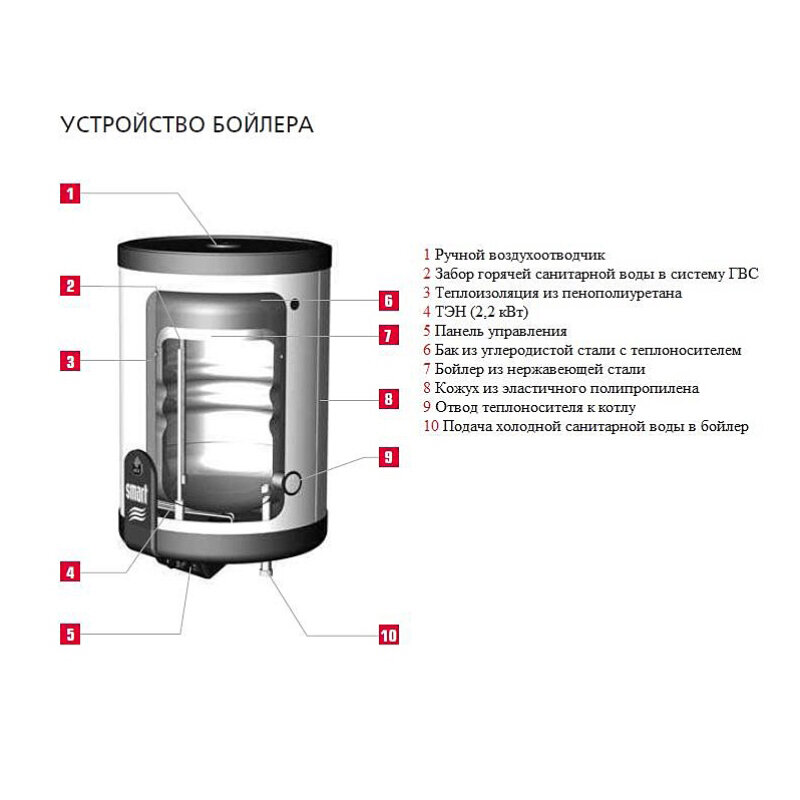 УСТРОЙСТВО БОЙЛЕРА

1

2

3

4

5

6

7

8

9

10

smart

1 Ручной воздухоотводчик
2 Забор горячей санитарной воды в систему ГВС
3 Теплоизоляция из пенополиуретана
4 ТЭН (2,2 кВт)
5 Панель управления
6 Бак из углеродистой стали с теплоносителем
7 Бойлер из нержавеющей стали
8 Кожух из эластичного полипропилена
9 Отвод теплоносителя к котлу
10 Подача холодной санитарной воды в бойлер