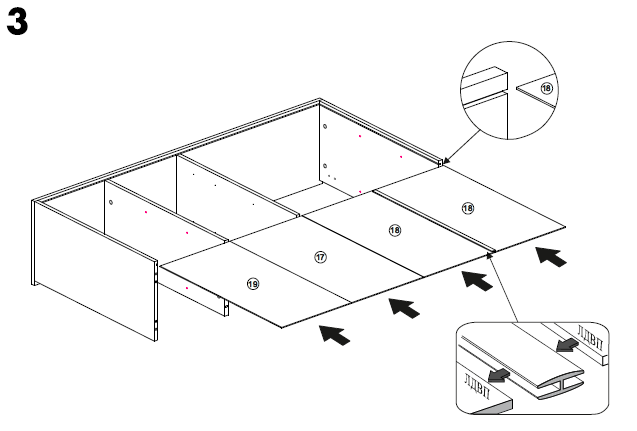 3

18

18

18

17

19

ЛДВП

ЛДВП