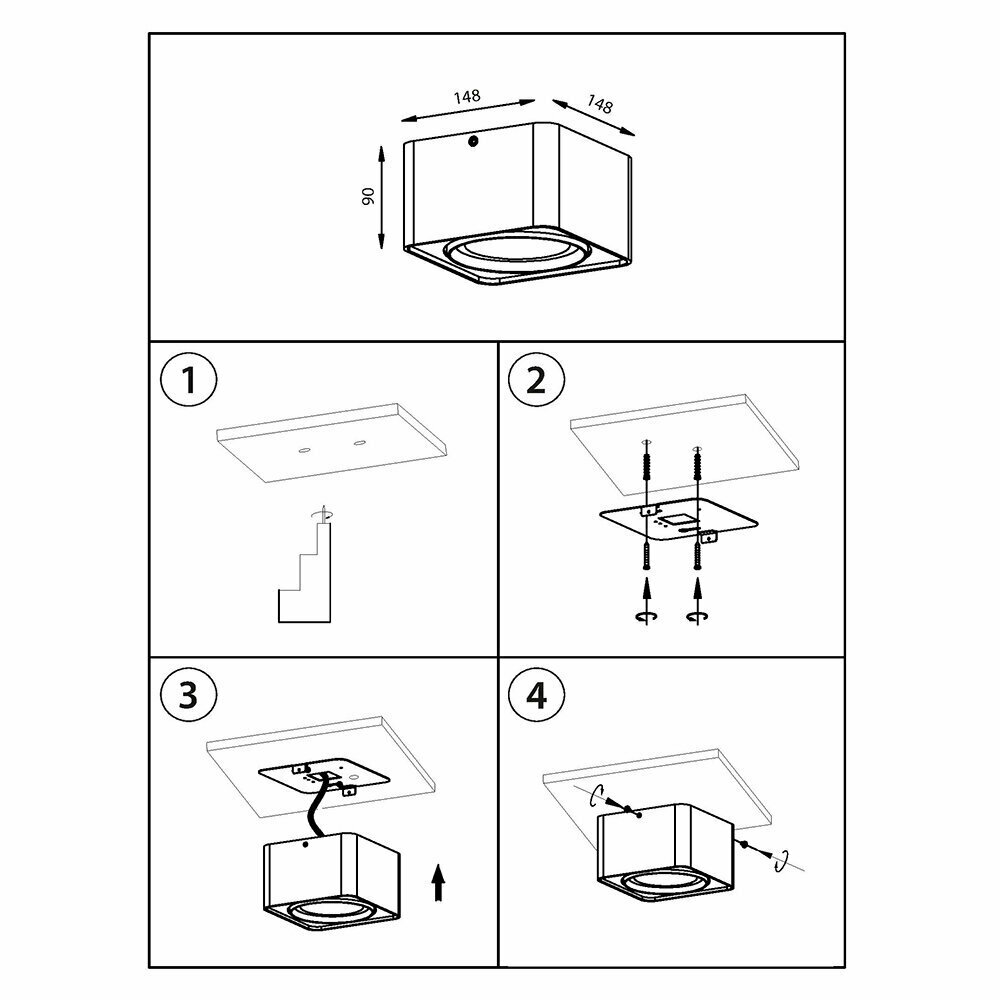 148
148
90
1
2
3
4