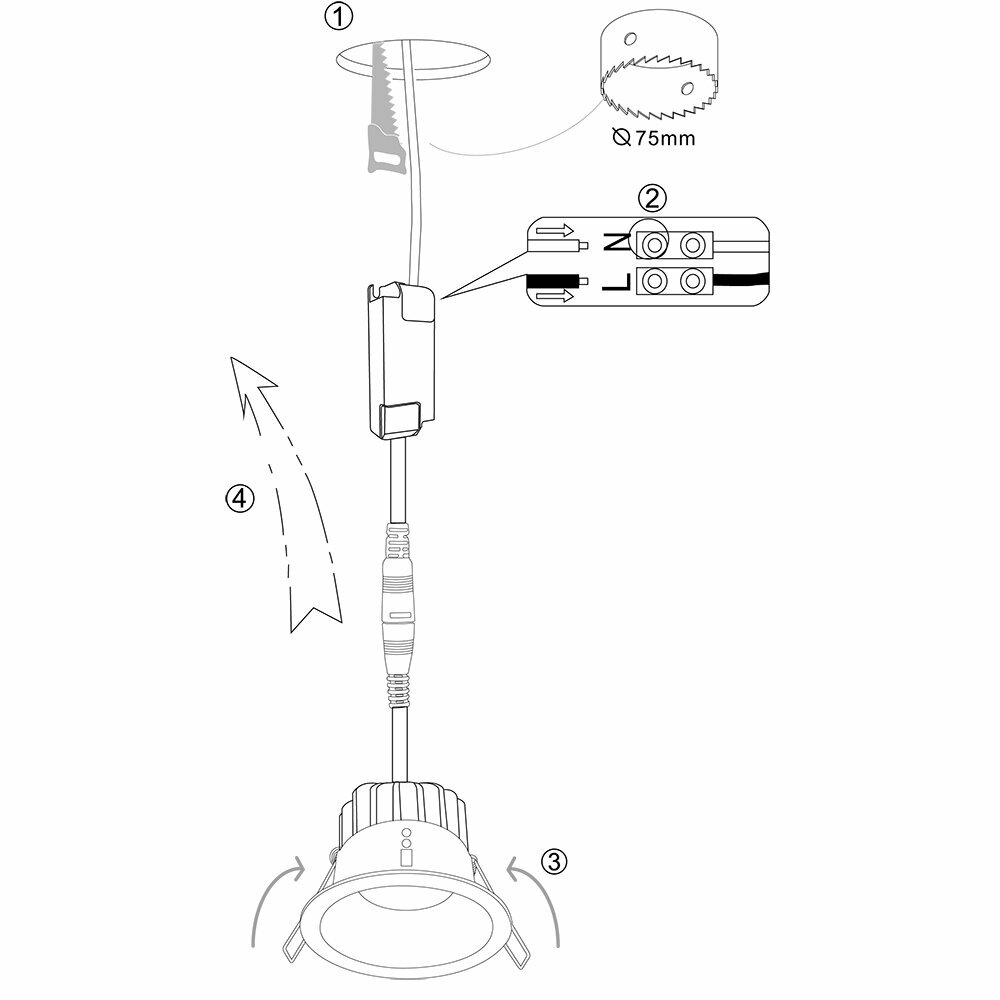 ①
⌀75mm
②
N
L
④
③