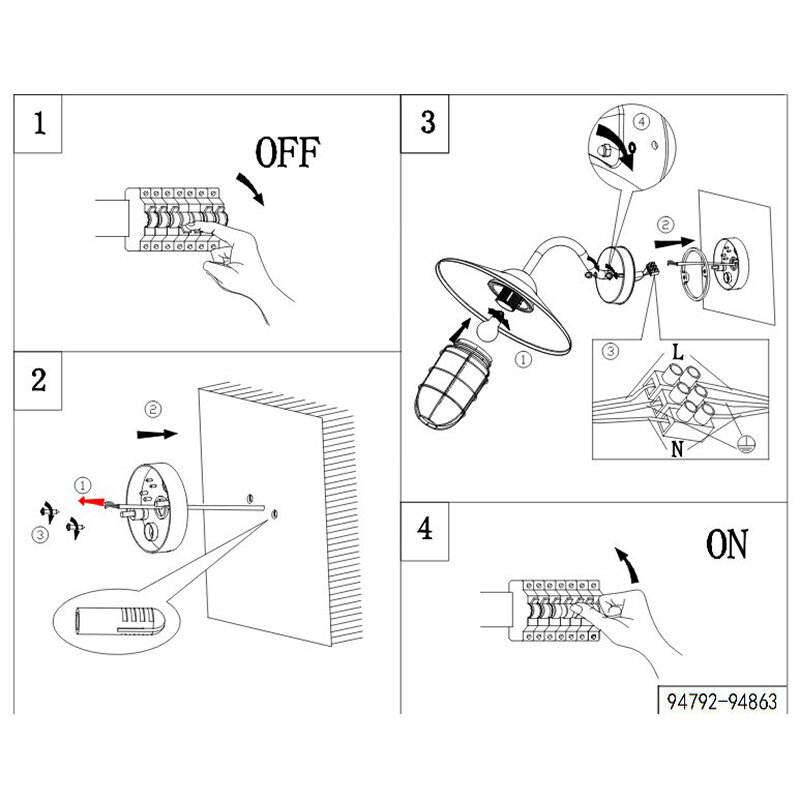 1

OFF

2

②

①

③

3

④

②

①

③

L

N

4

ON

94792-94863