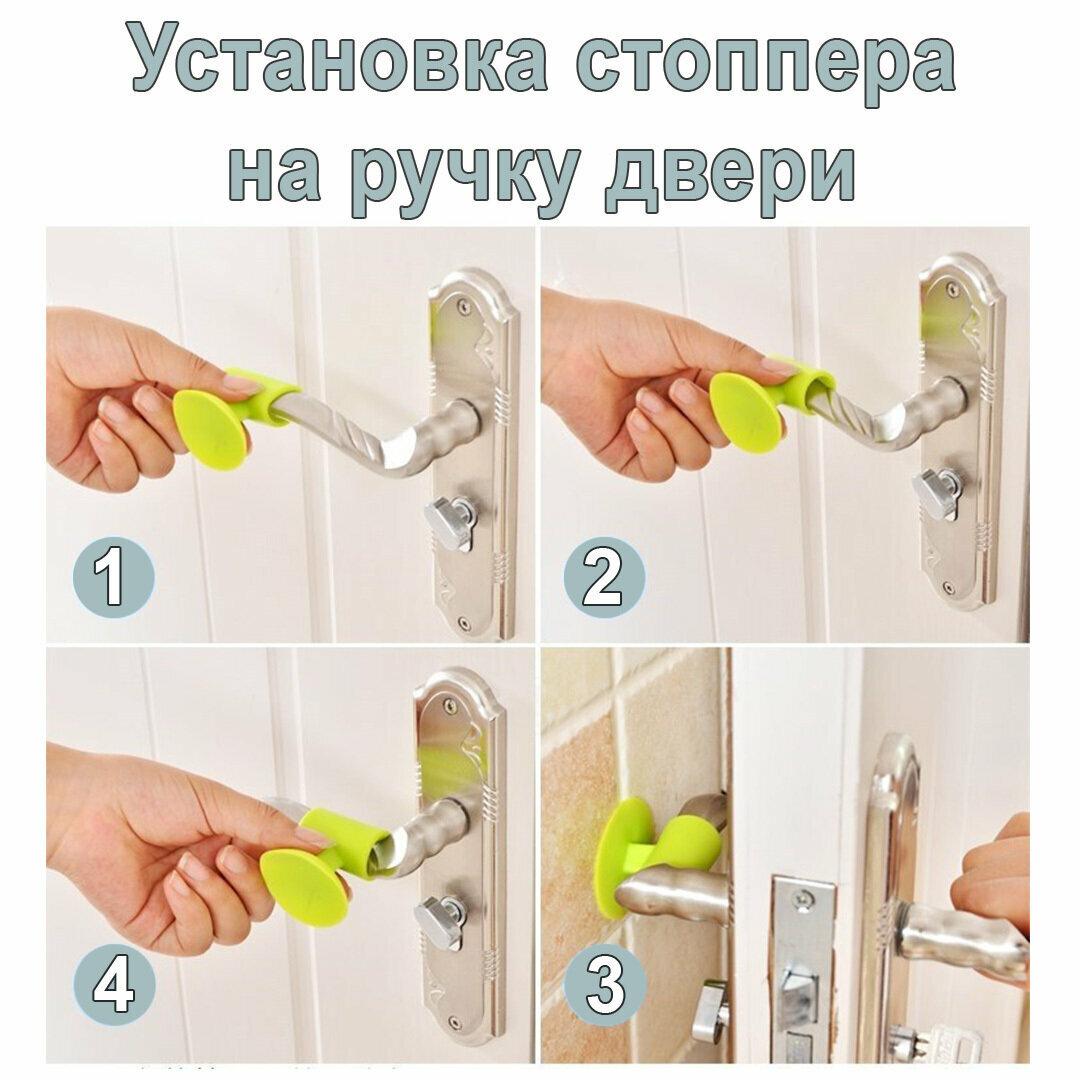 Установка стоппера на ручку двери

1

2

4

3